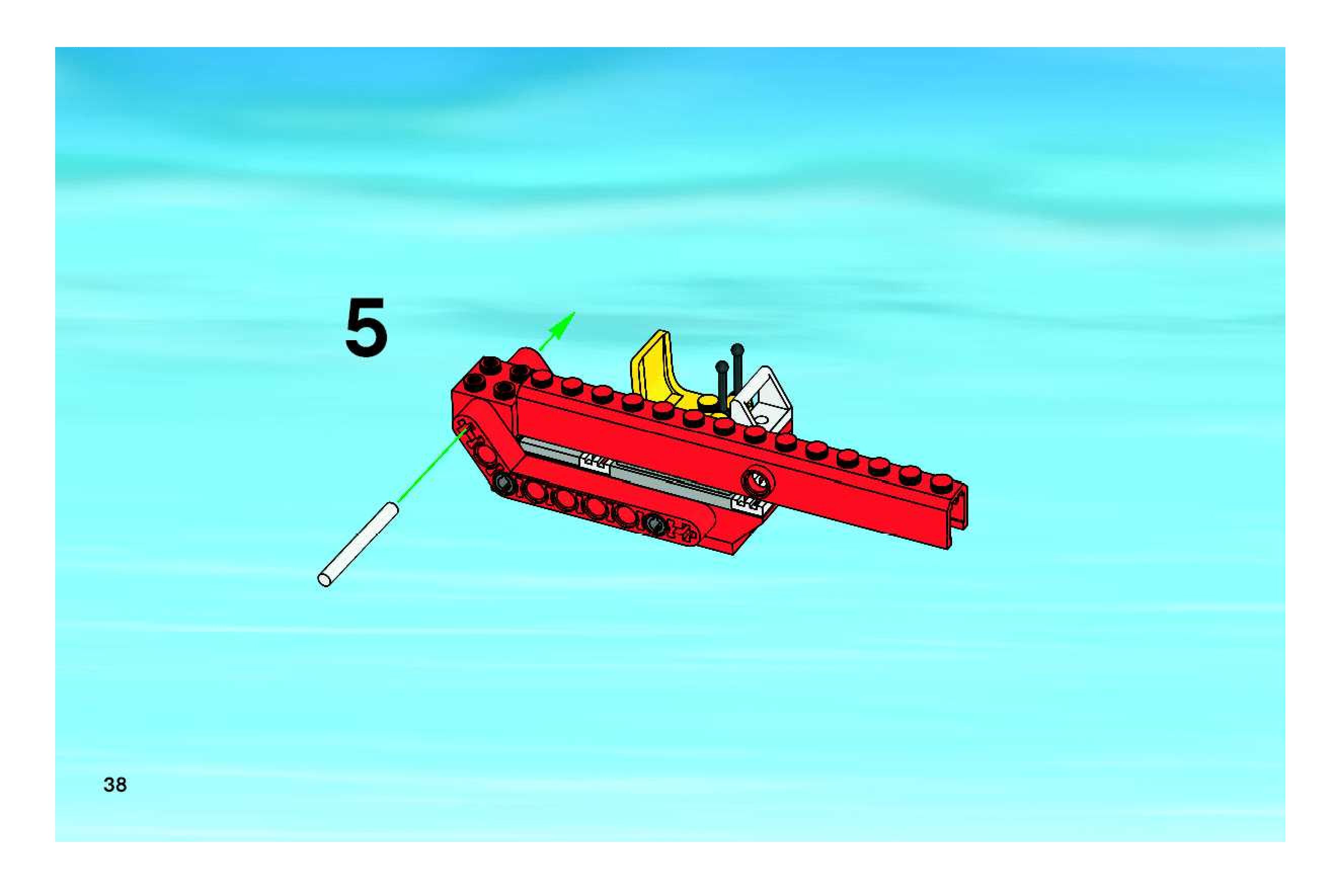 5

38