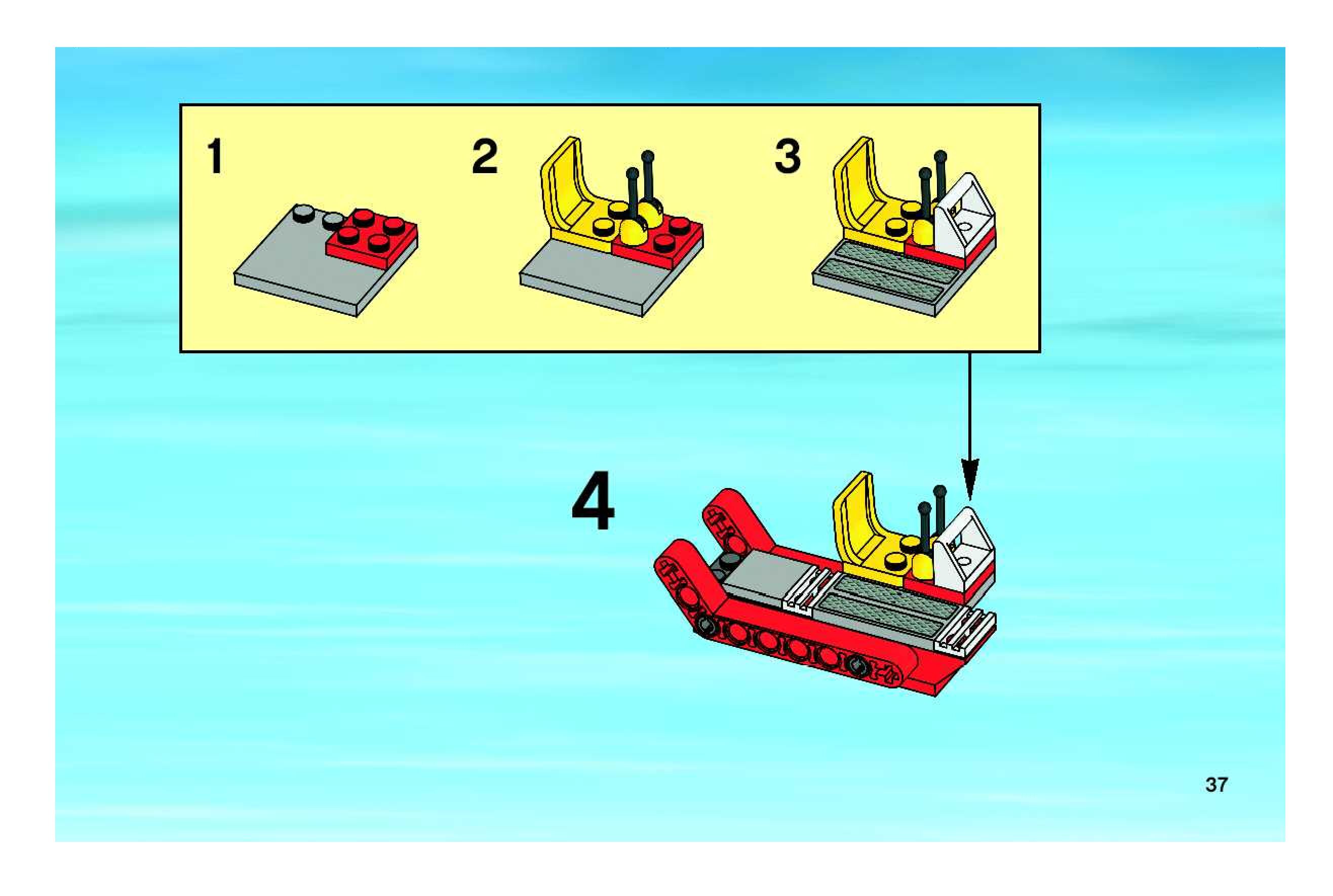 1

2

3

4

37