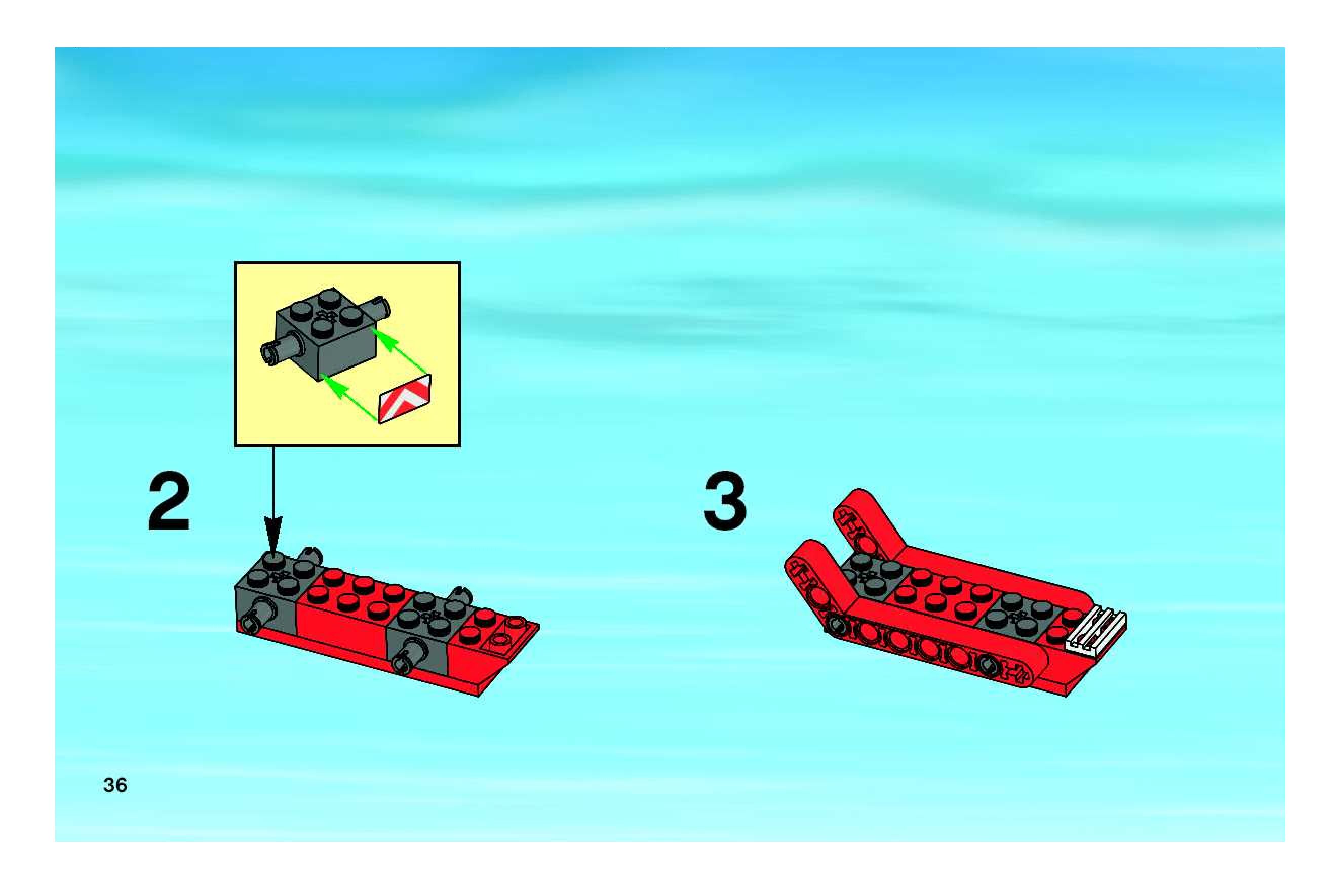 2

3

36