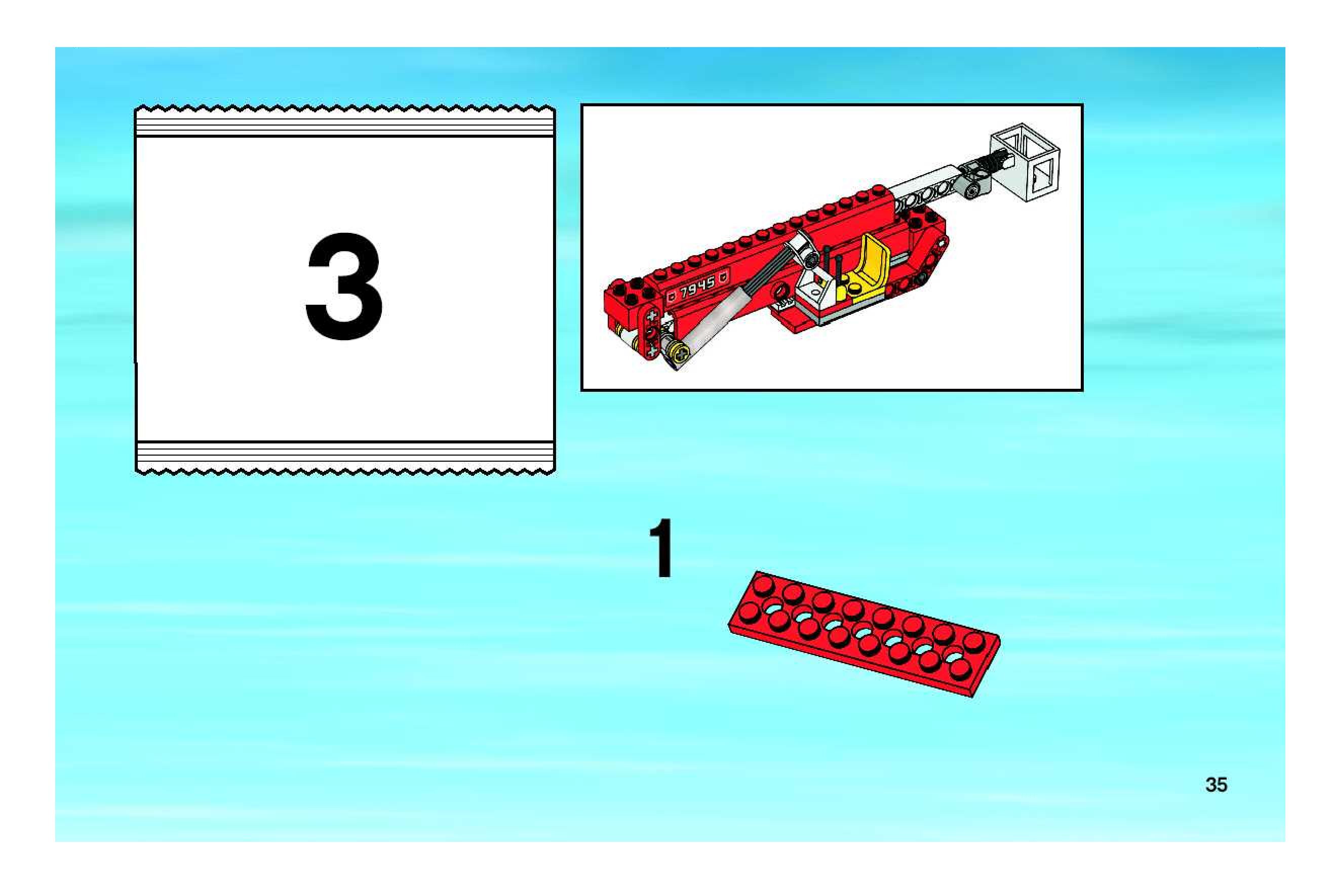 3

7945

1

35