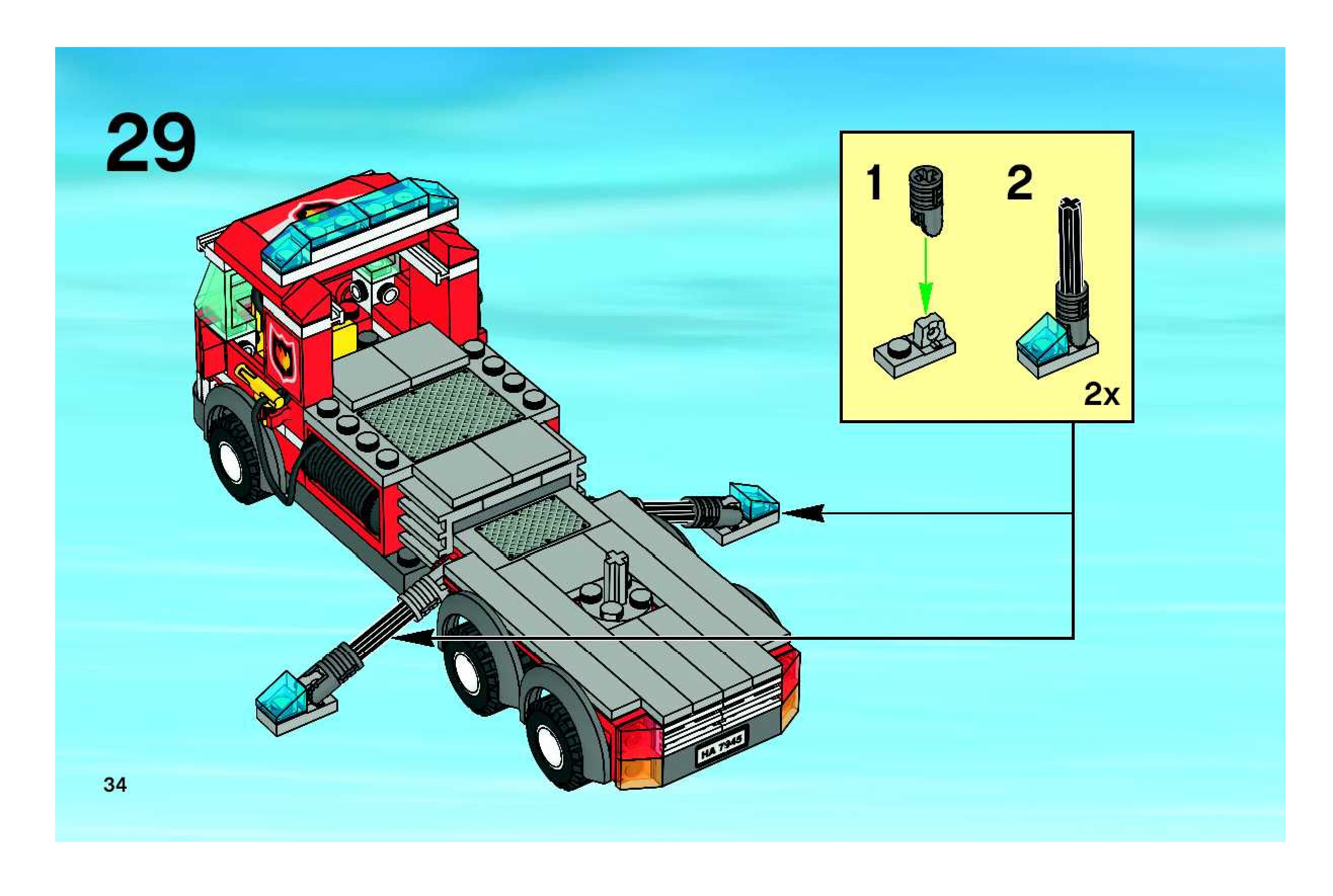 29

1

2

2x

HA 7945

34