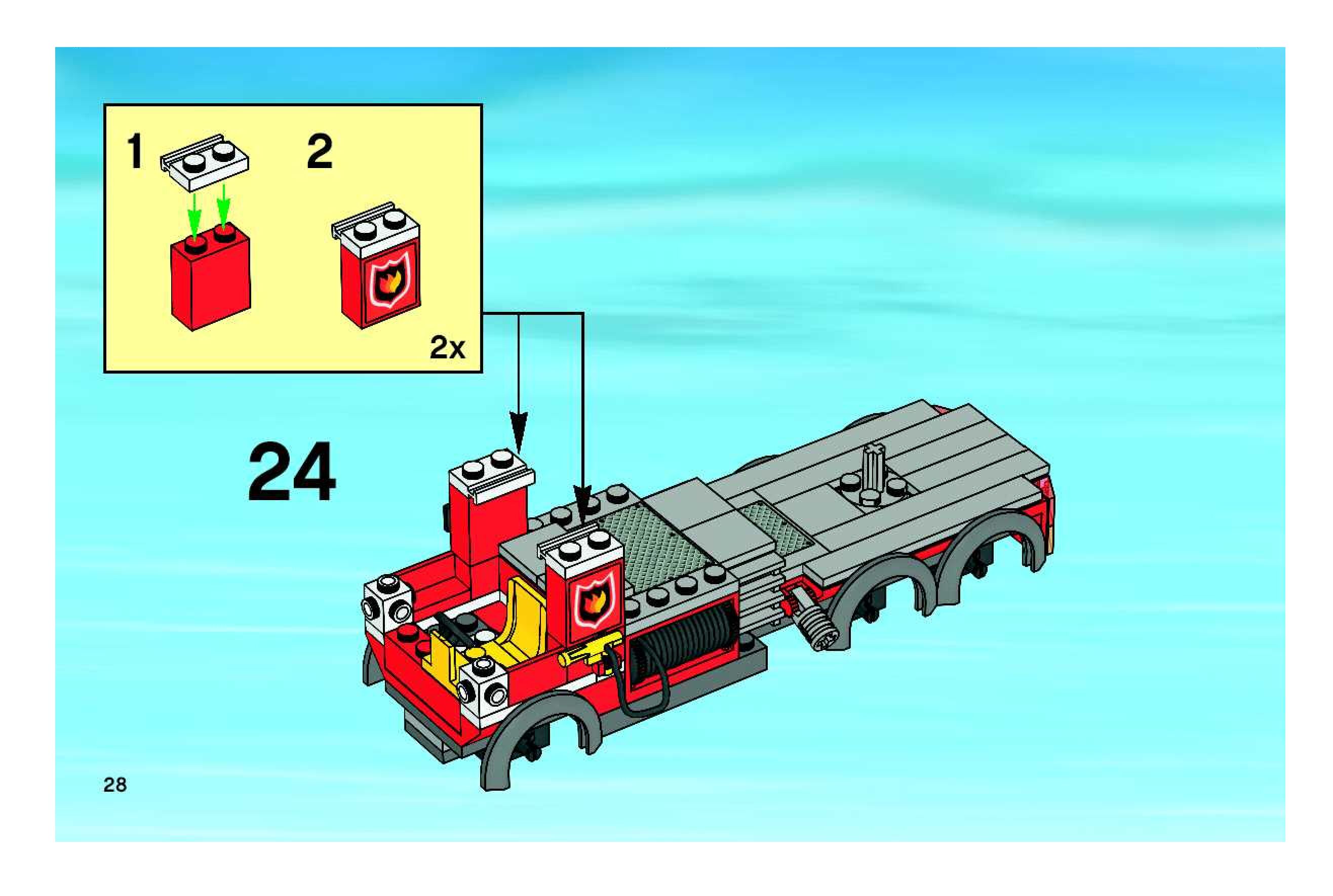 1
2
2x
24
28