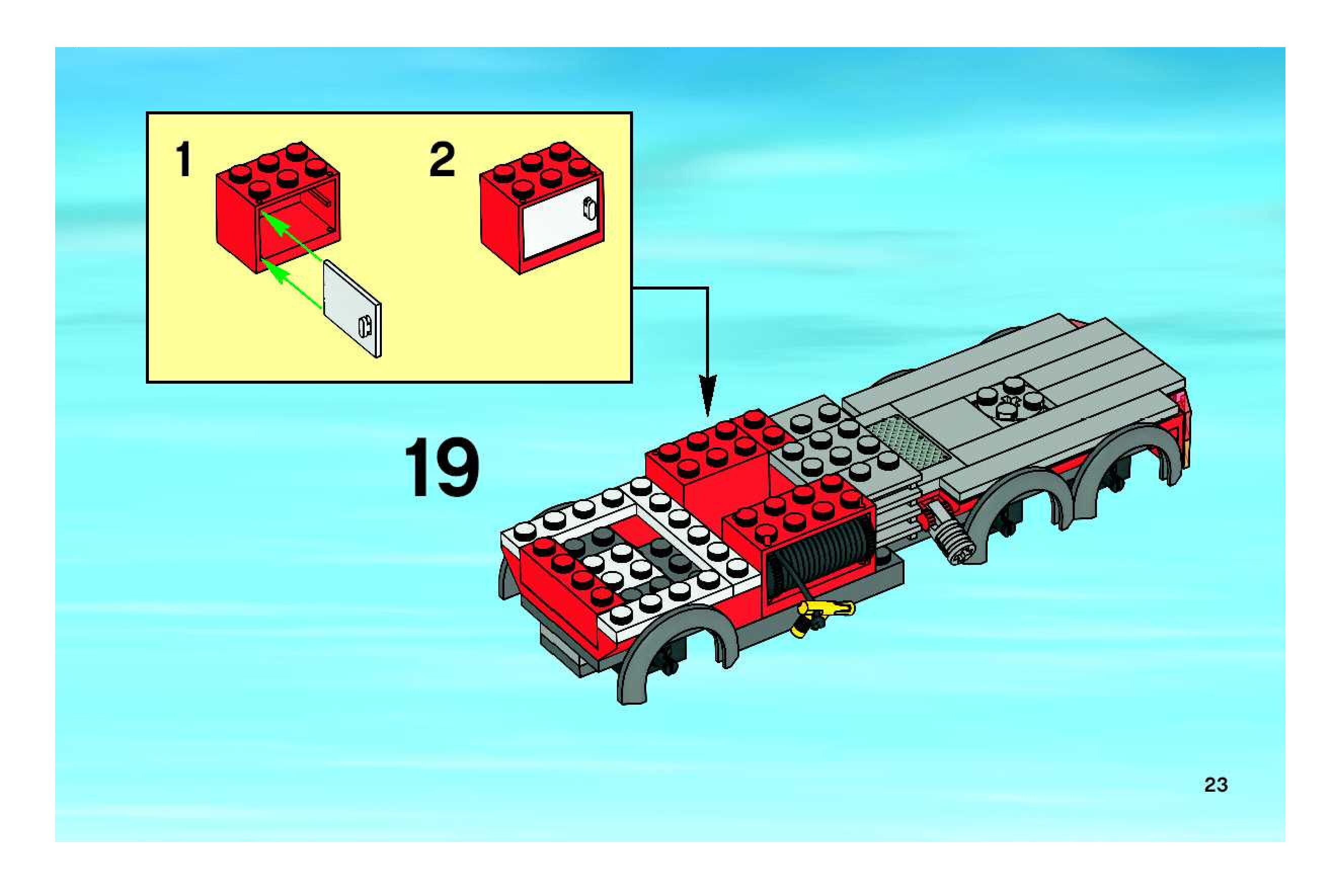 1

2

19

23