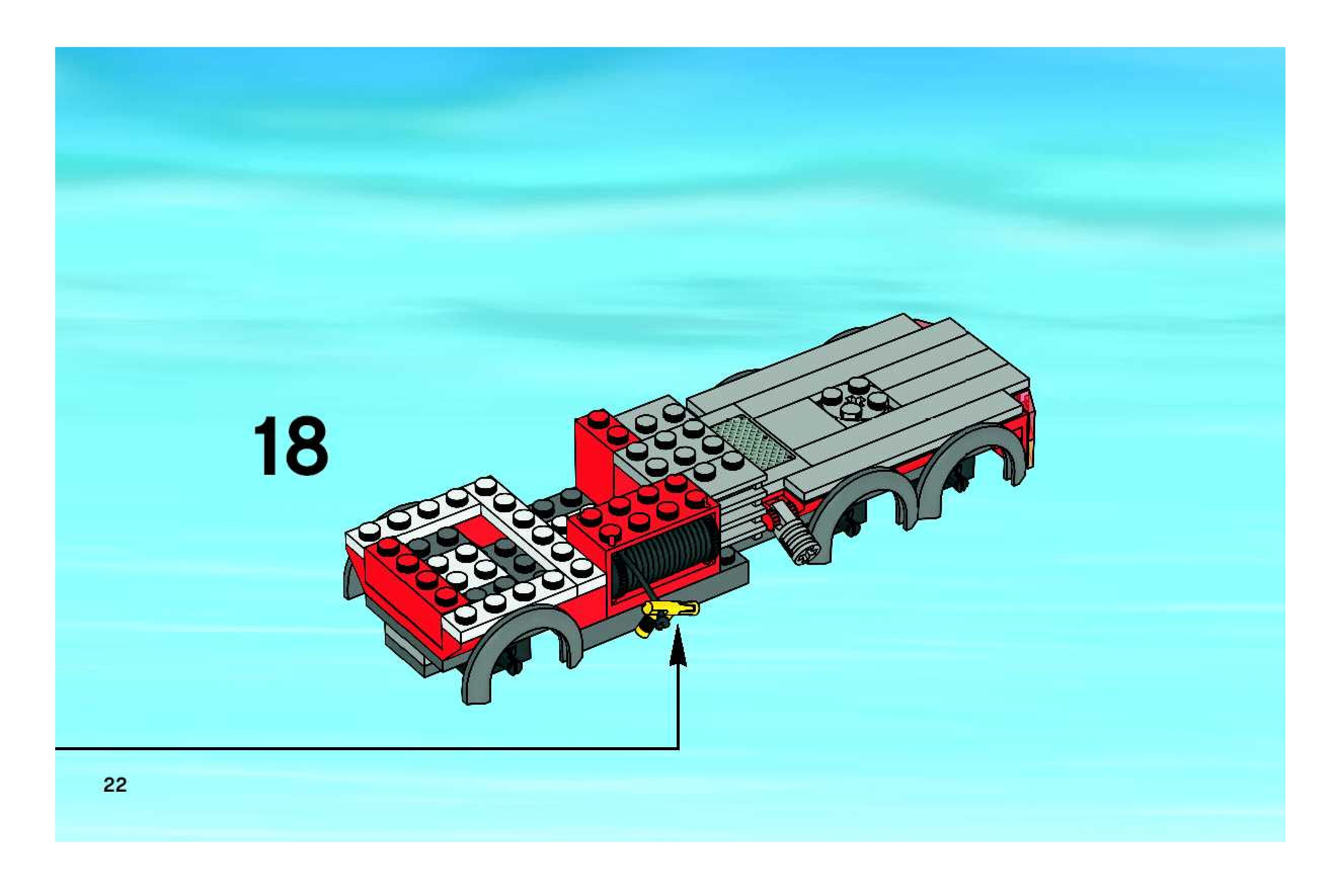 18

22