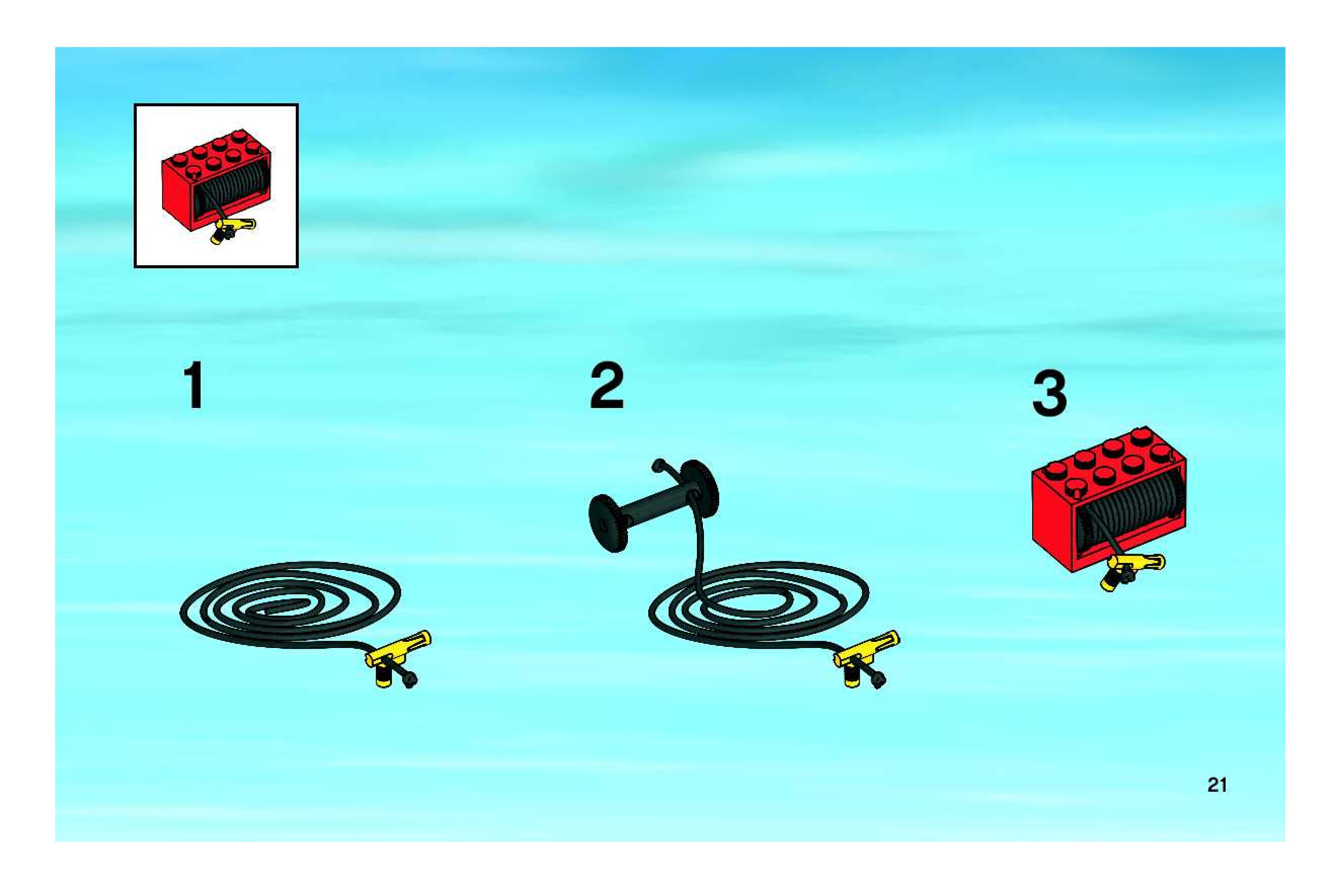 1

2

3

21