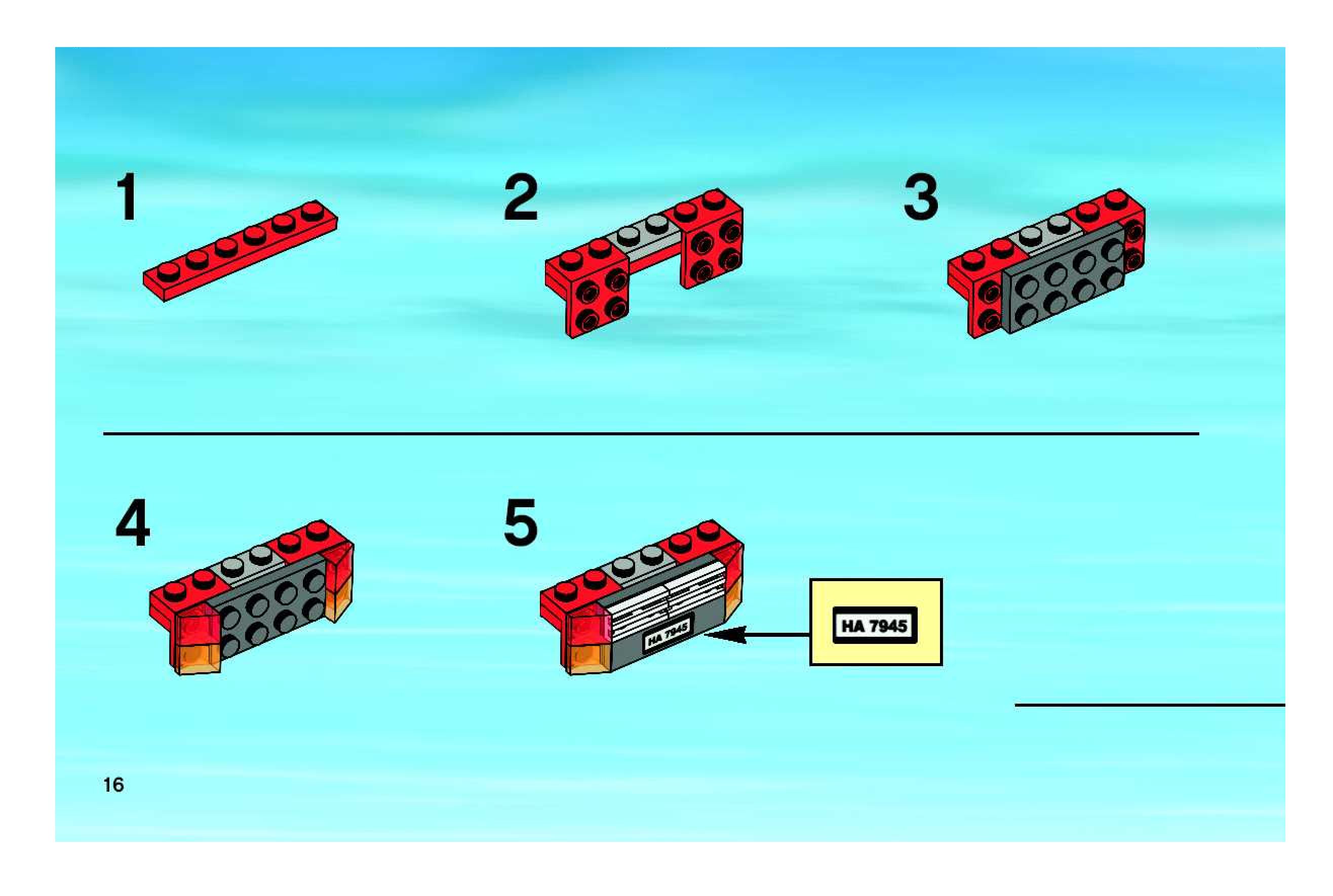 1

2

3

4

5

HA 7945

HA 7945

16