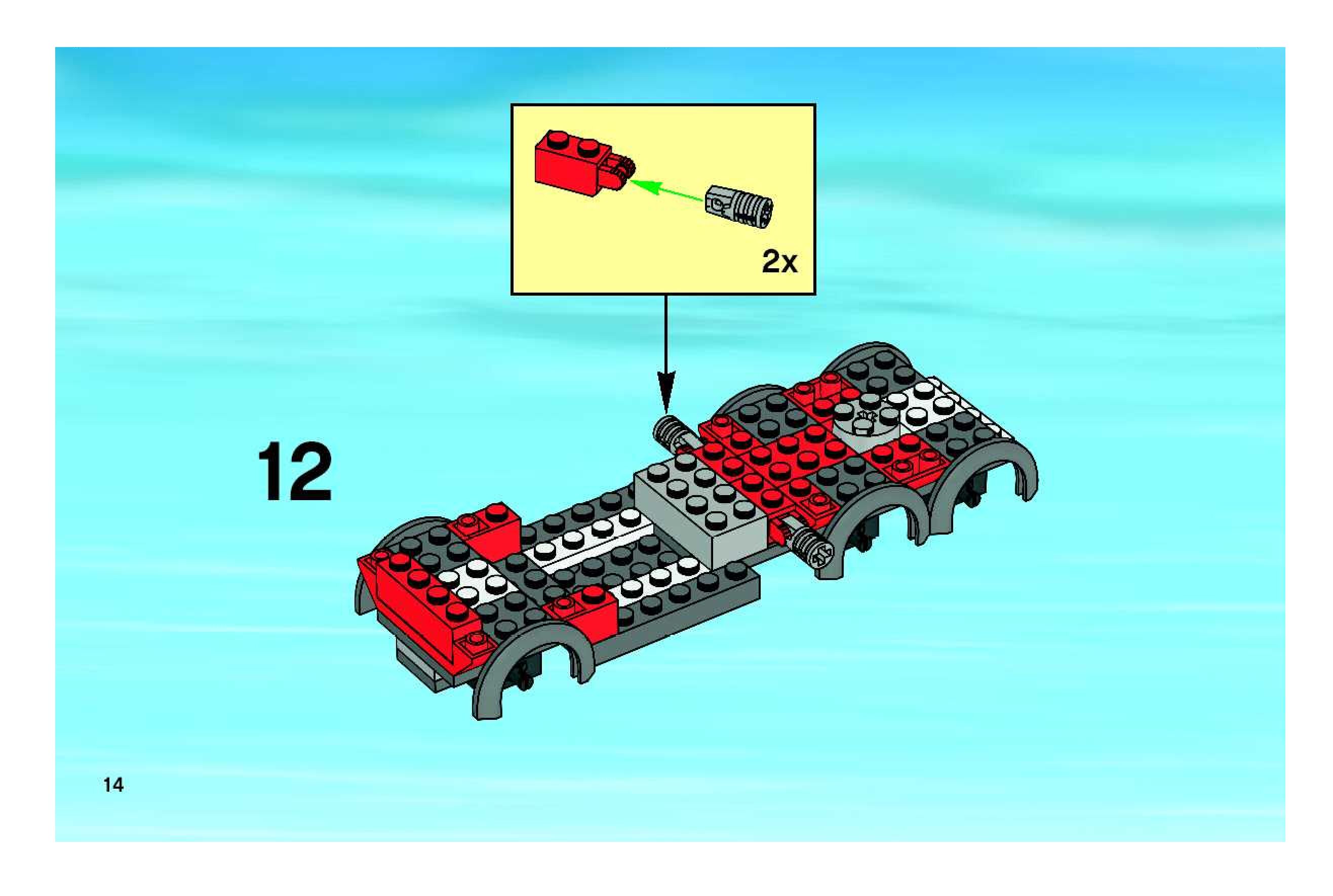 2x

12

14