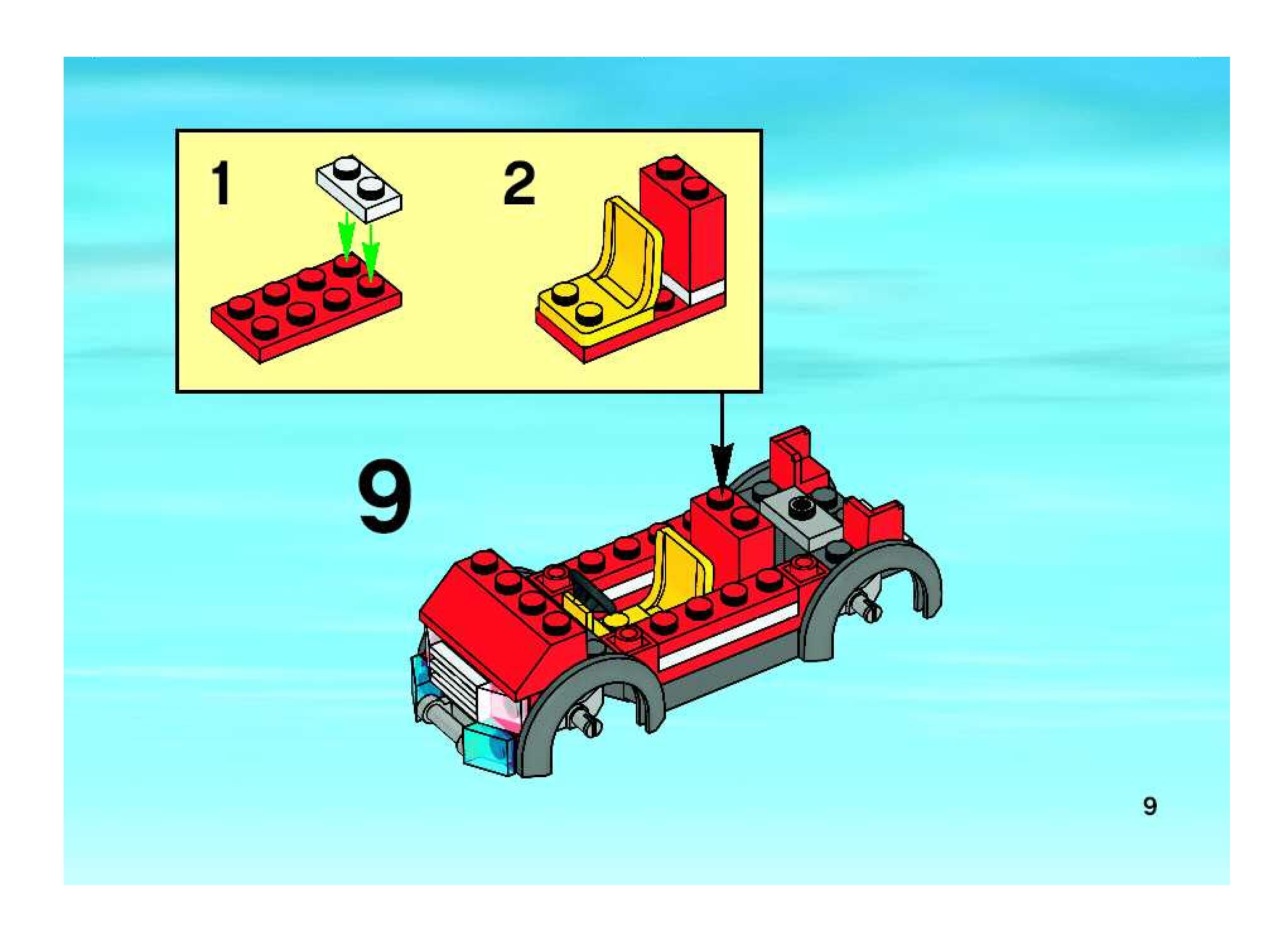 1

2

9

9