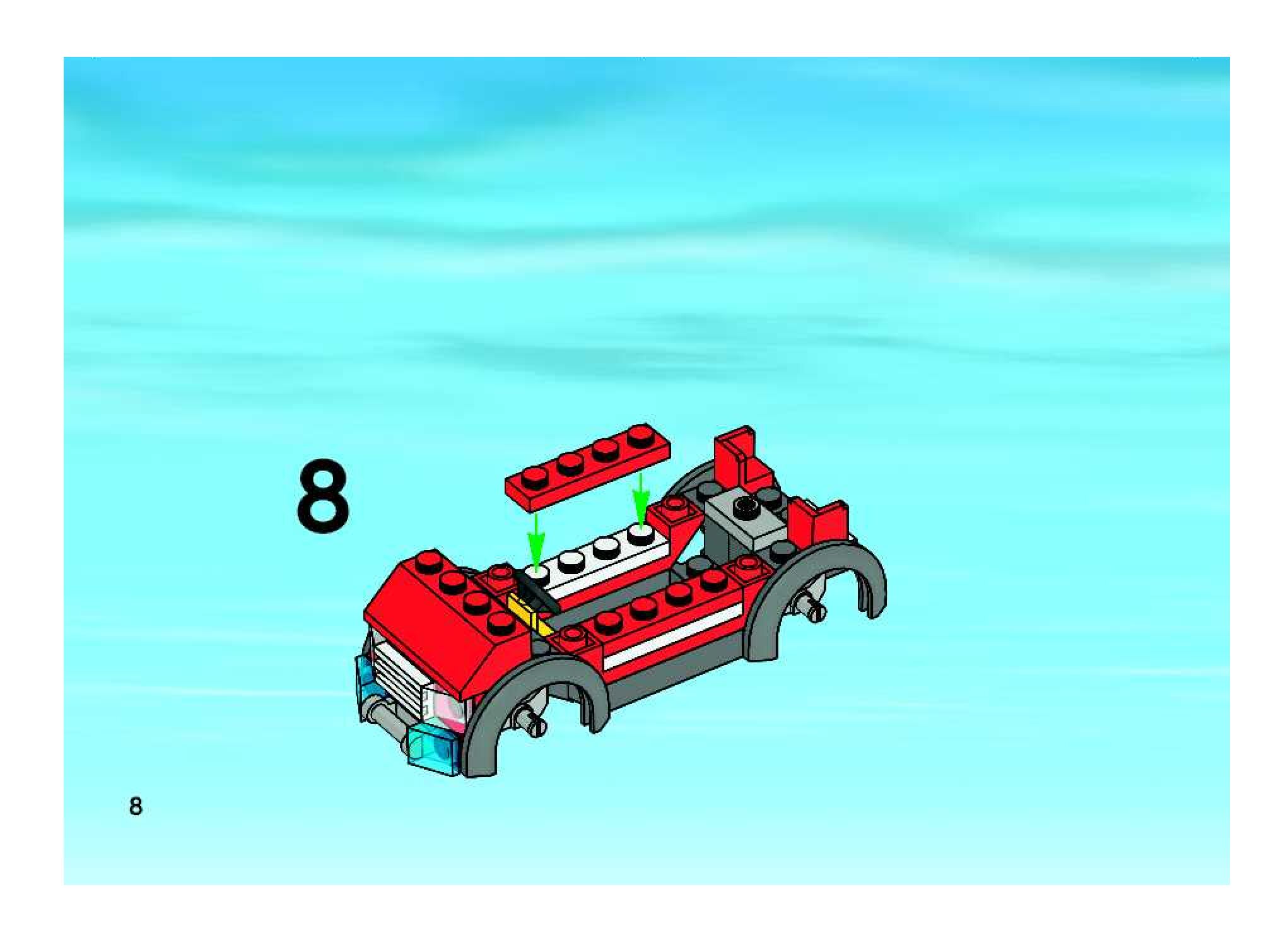 8

8