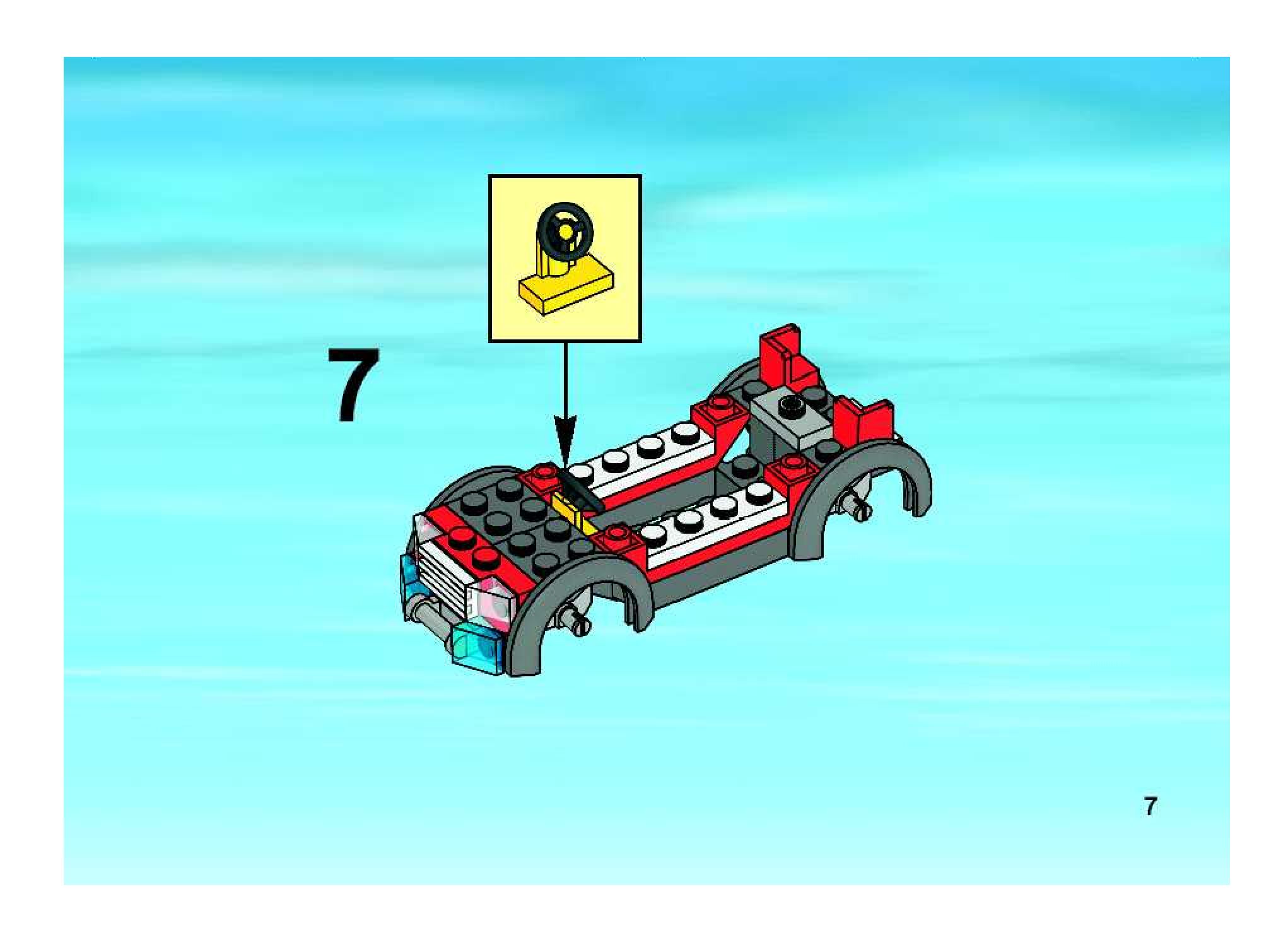 7

7