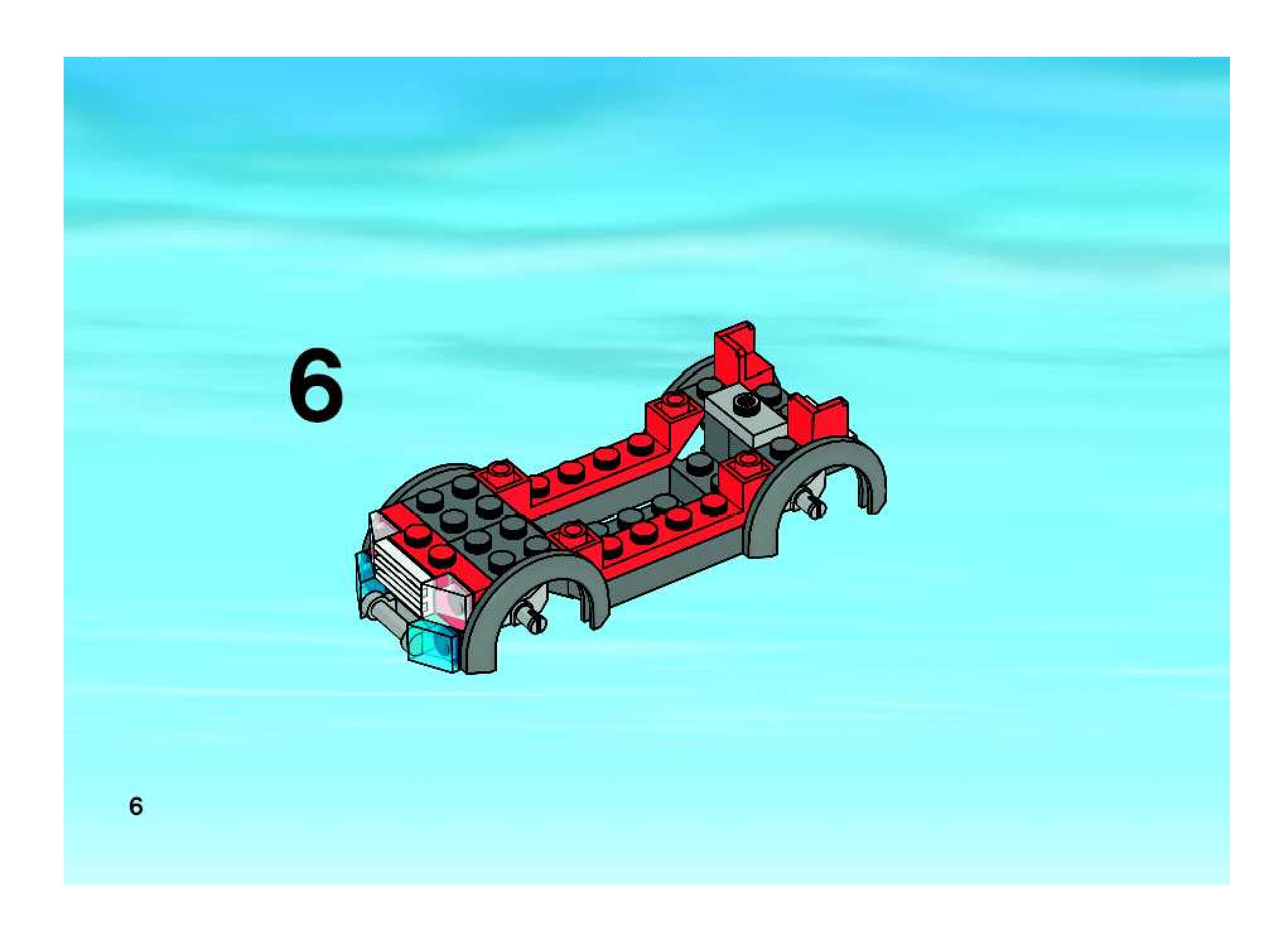 6

6