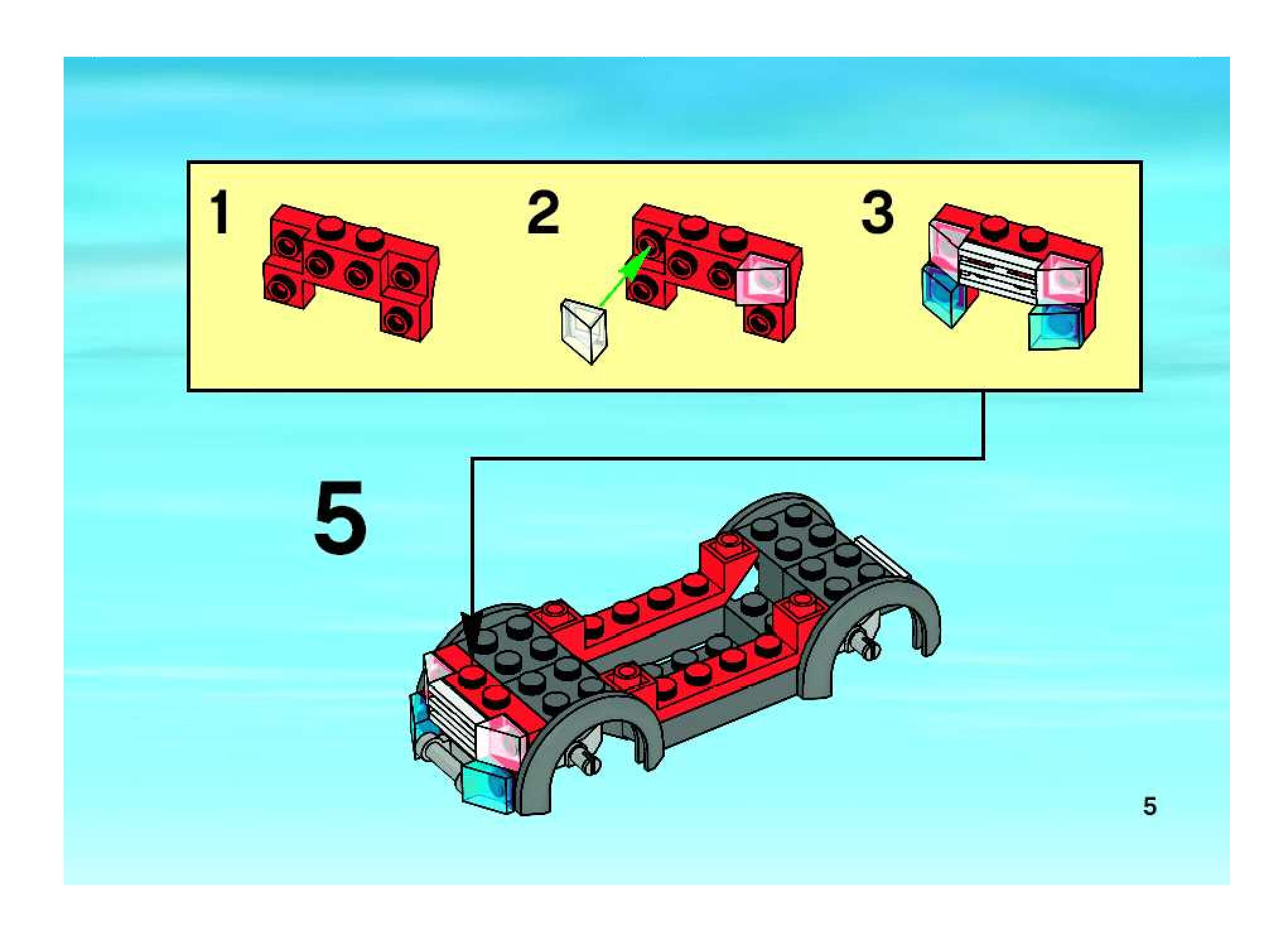 1

2

3

5

5