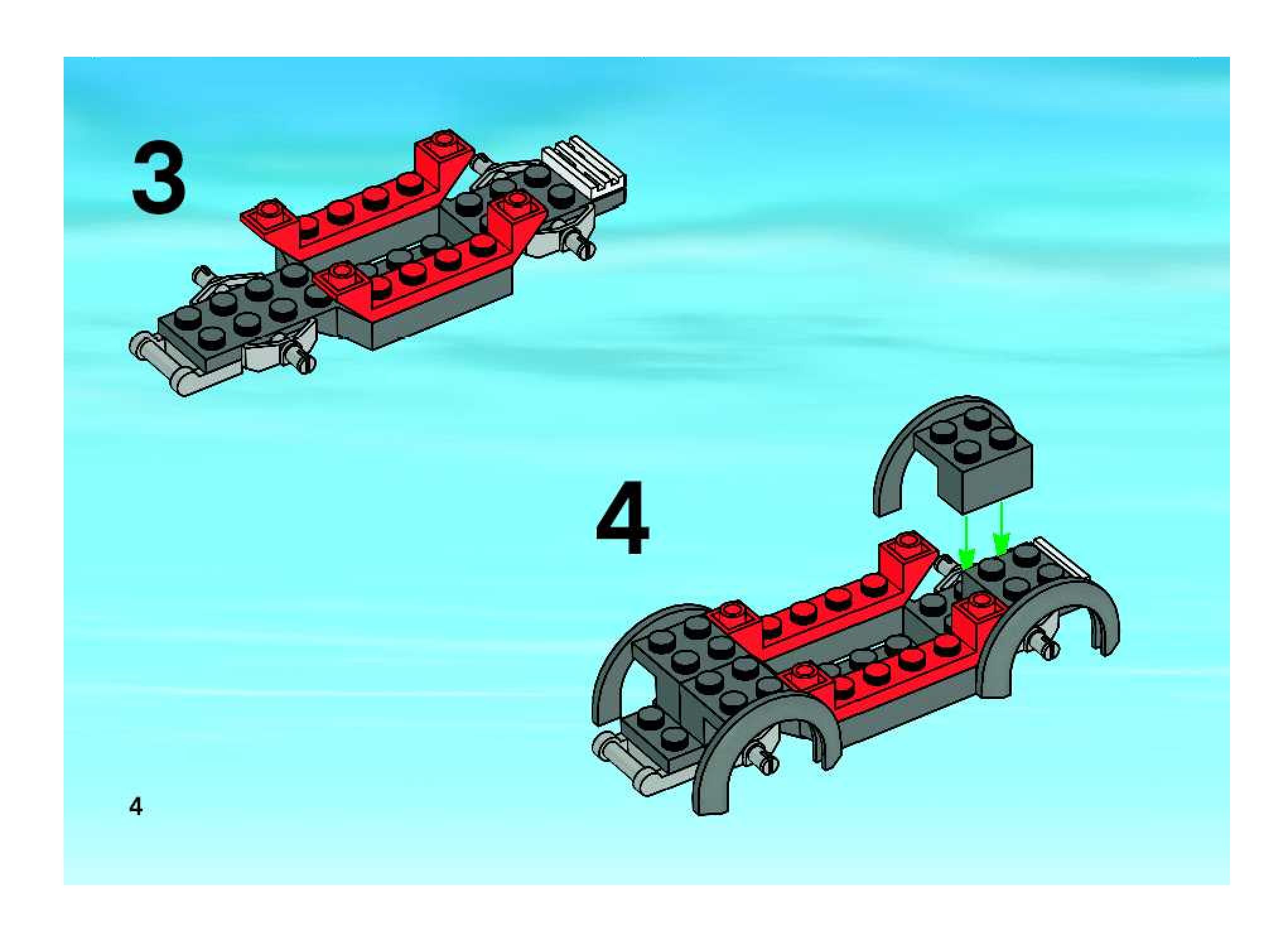 3

4

4