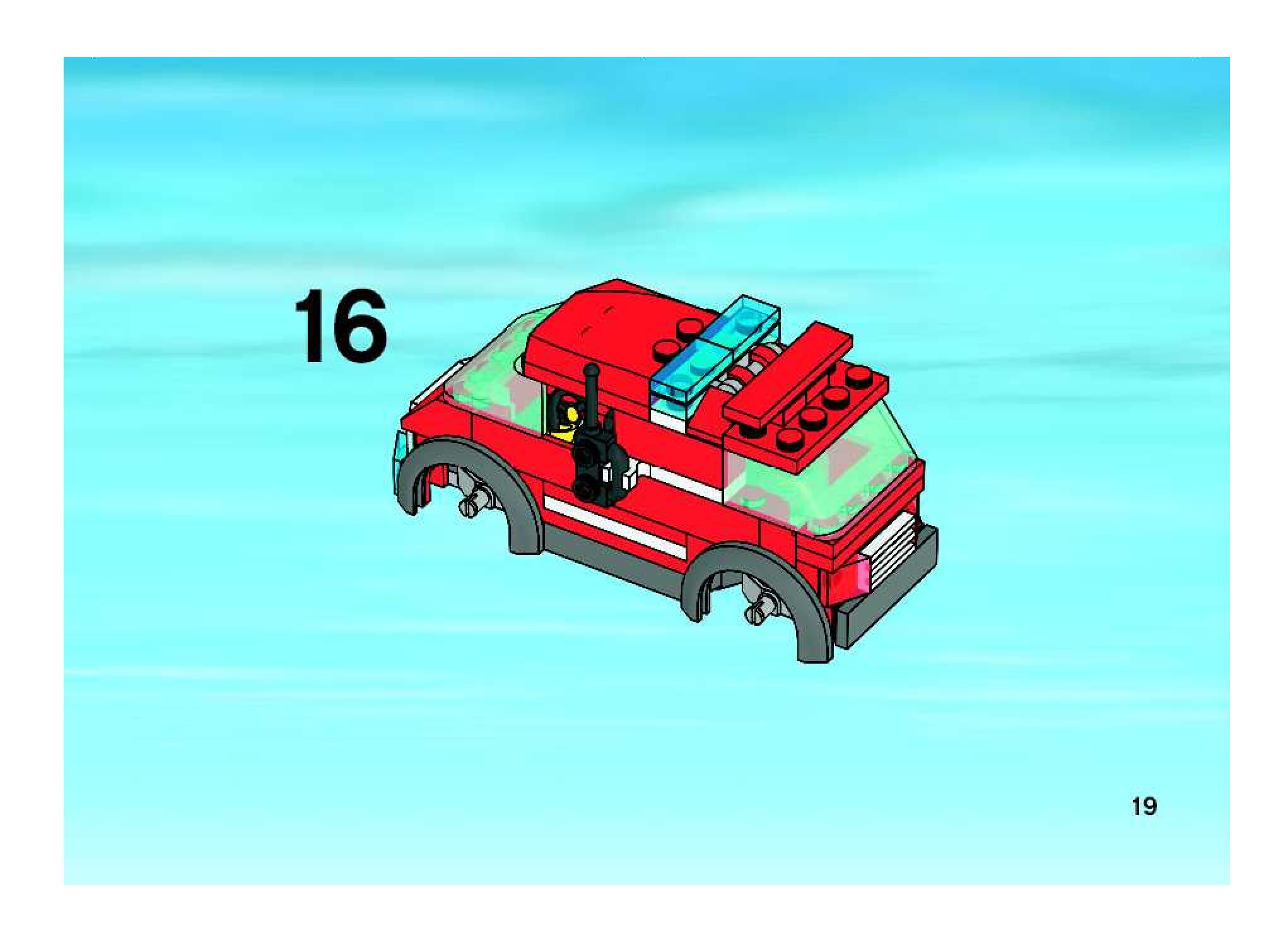 16

19