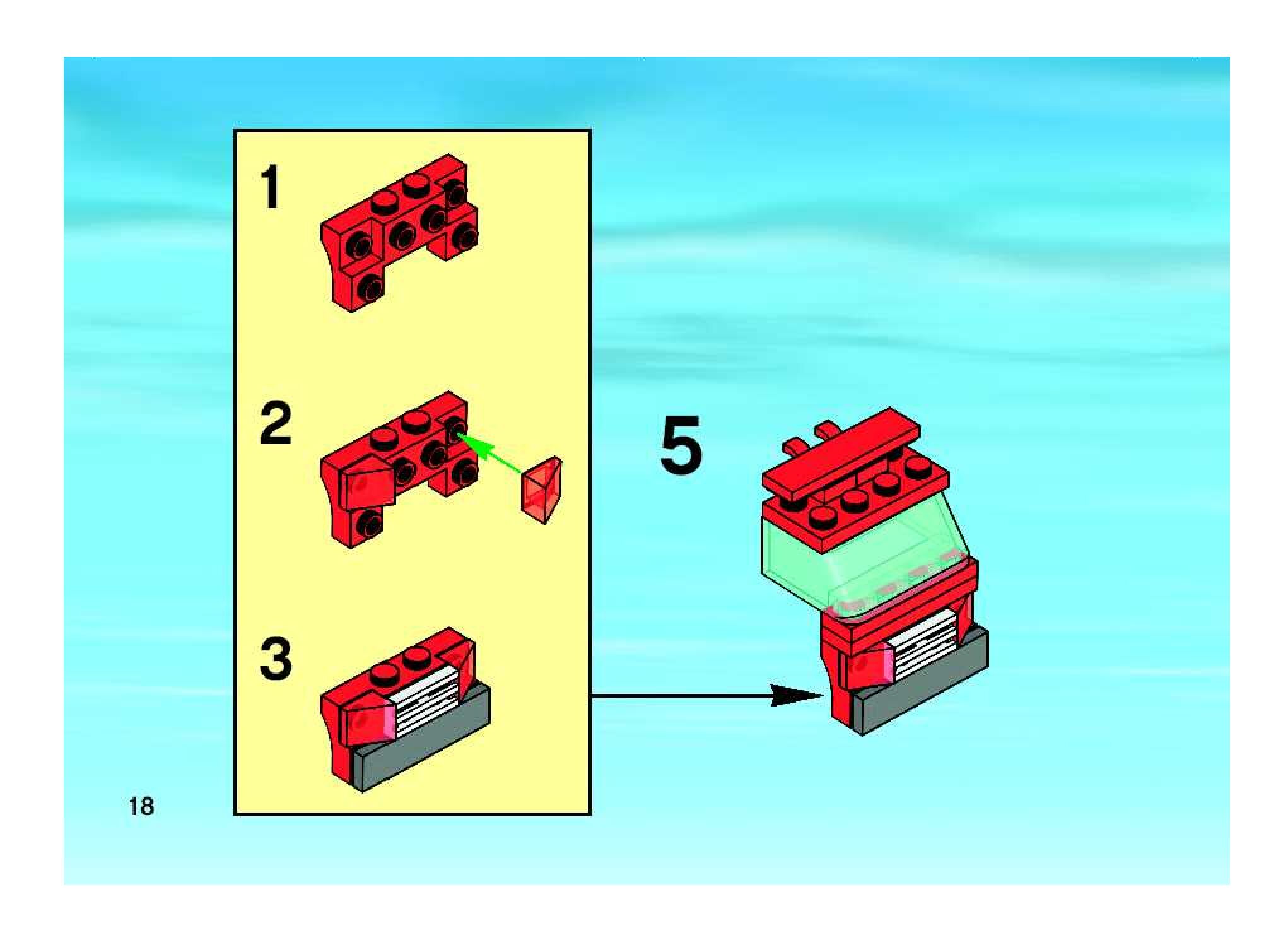 1

2

3

5

18