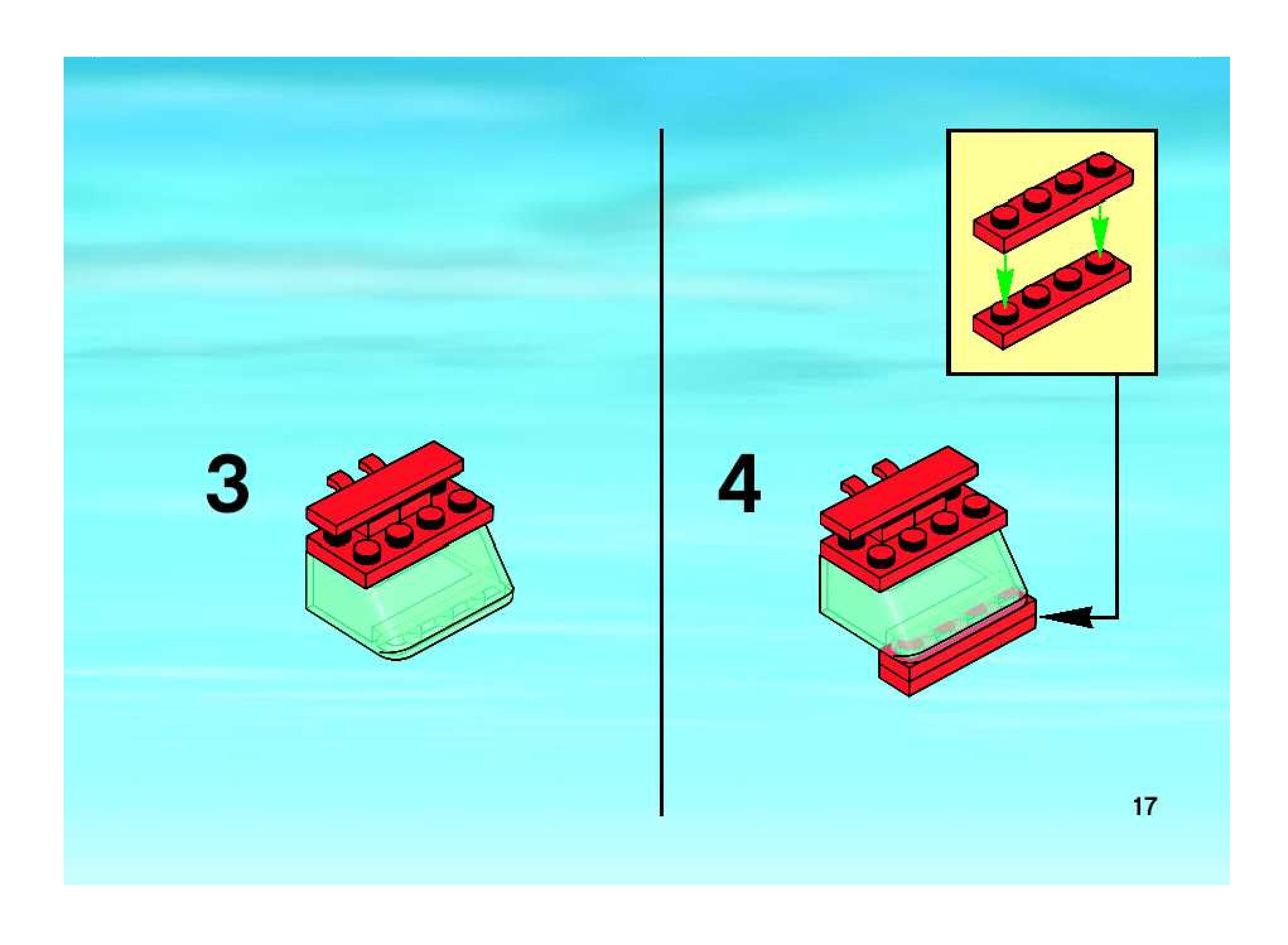 3

4

17