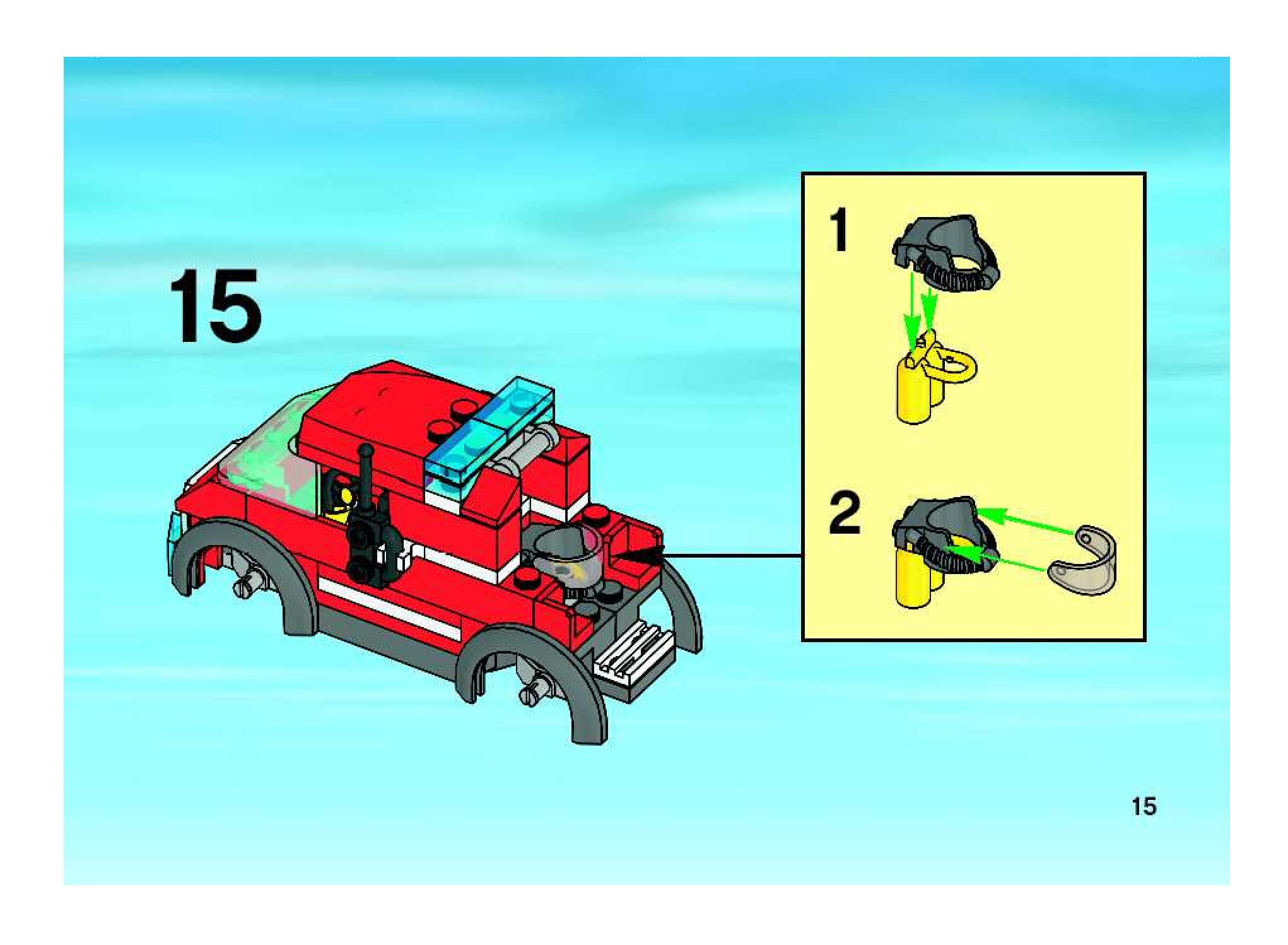 15

1

2

15