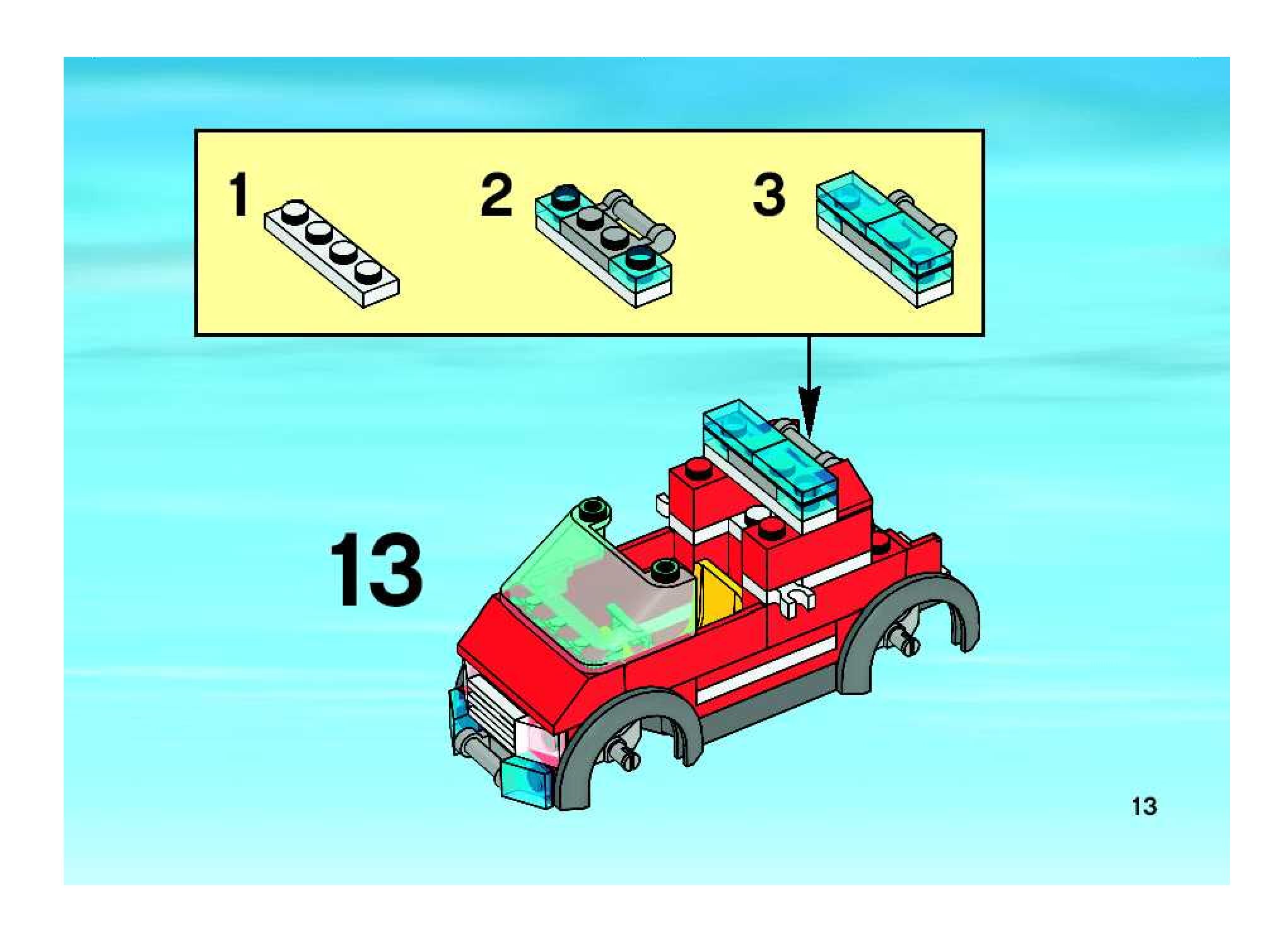 1

2

3

13

13