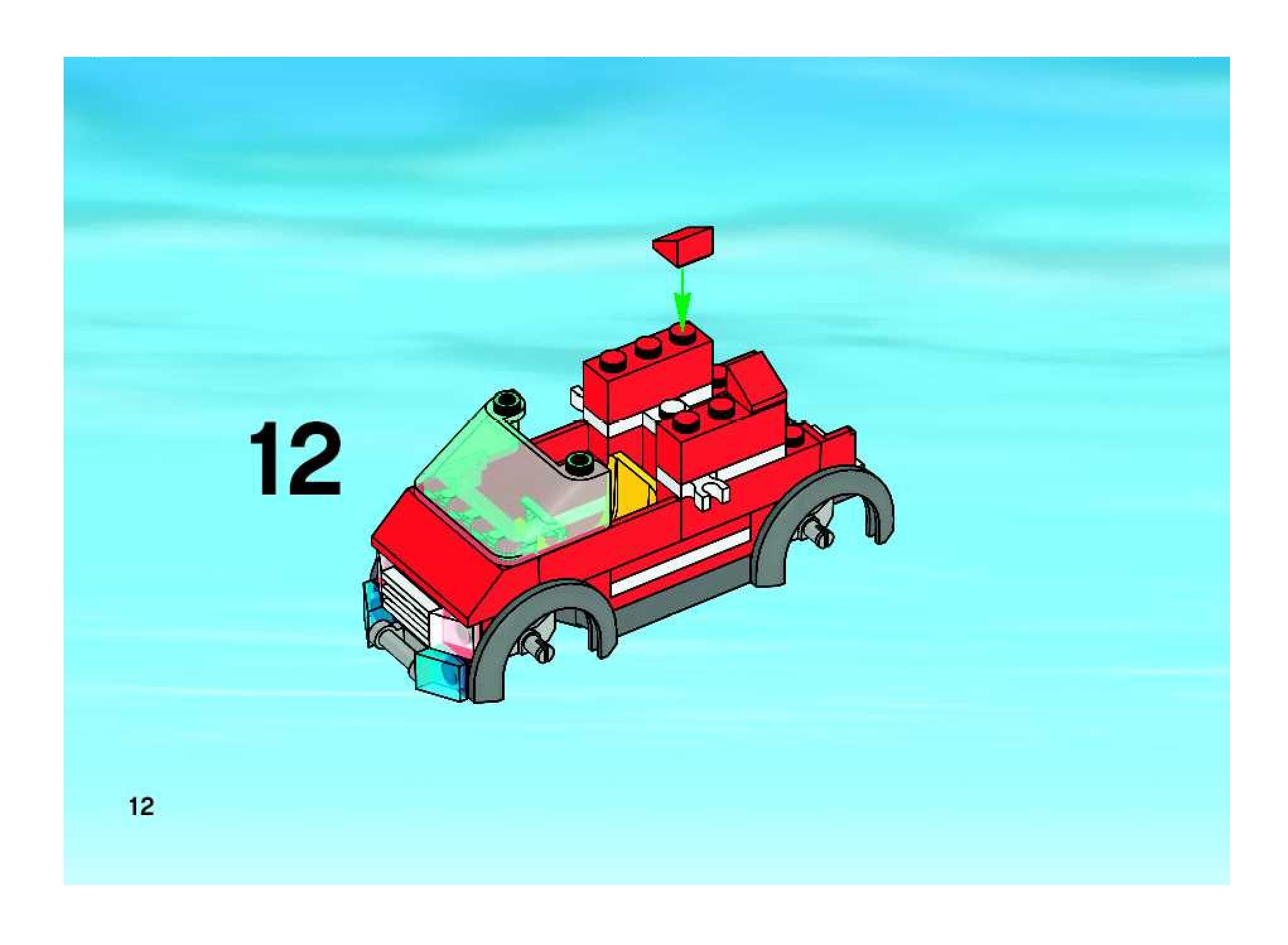 12

12