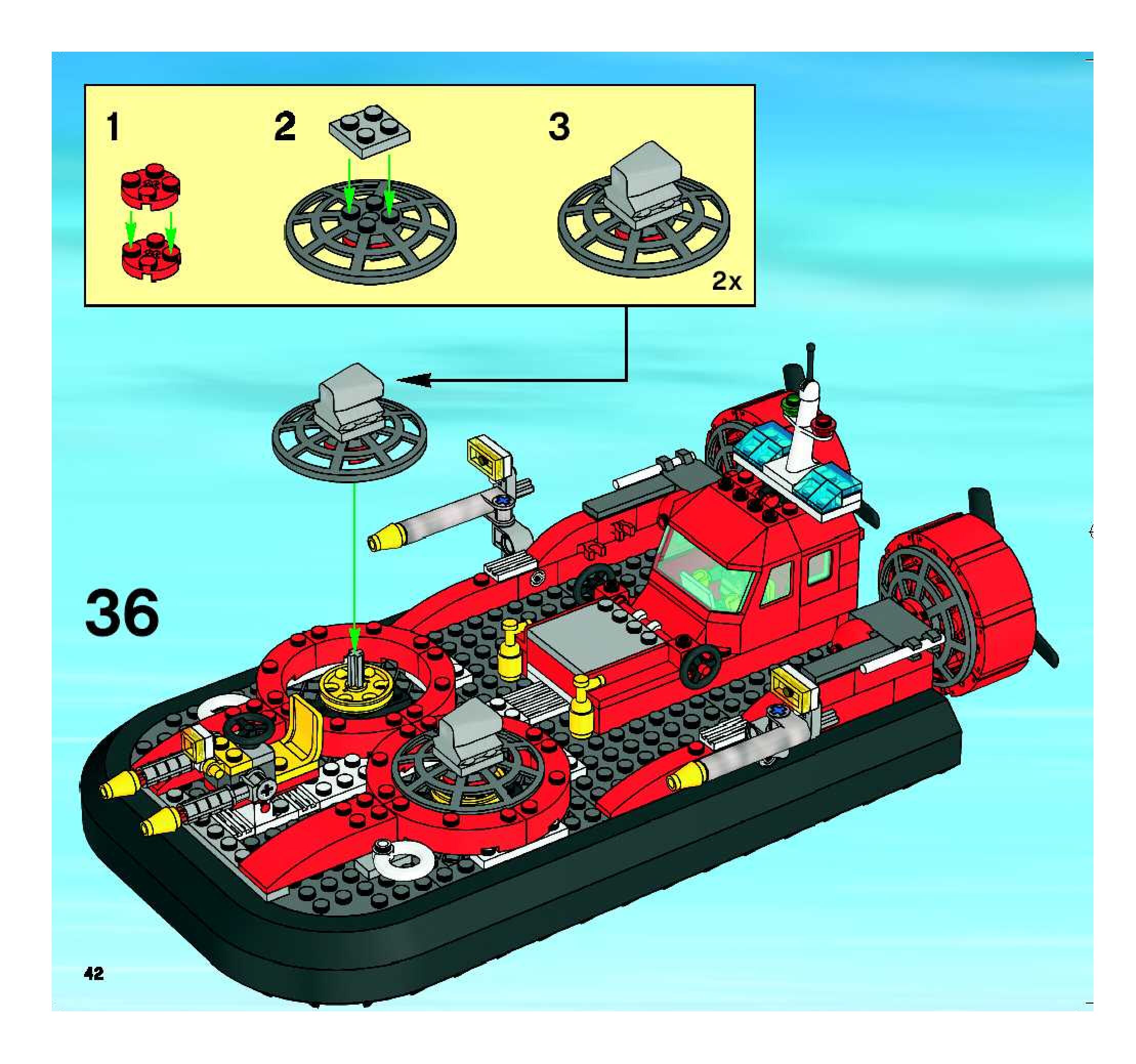 1

2

3

2x

36

42