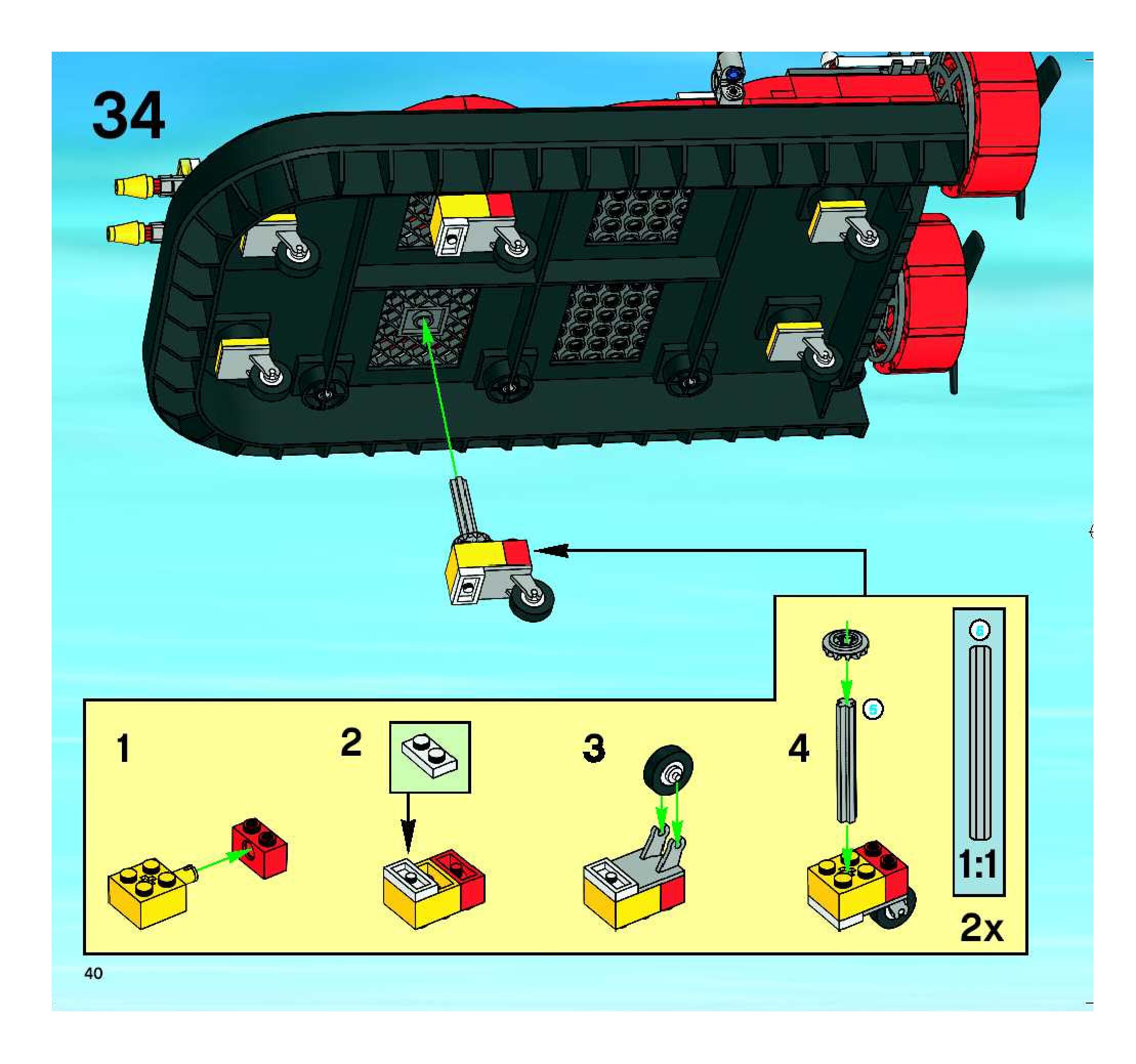 34

1

2

3

4

5

5

1:1

2x

40