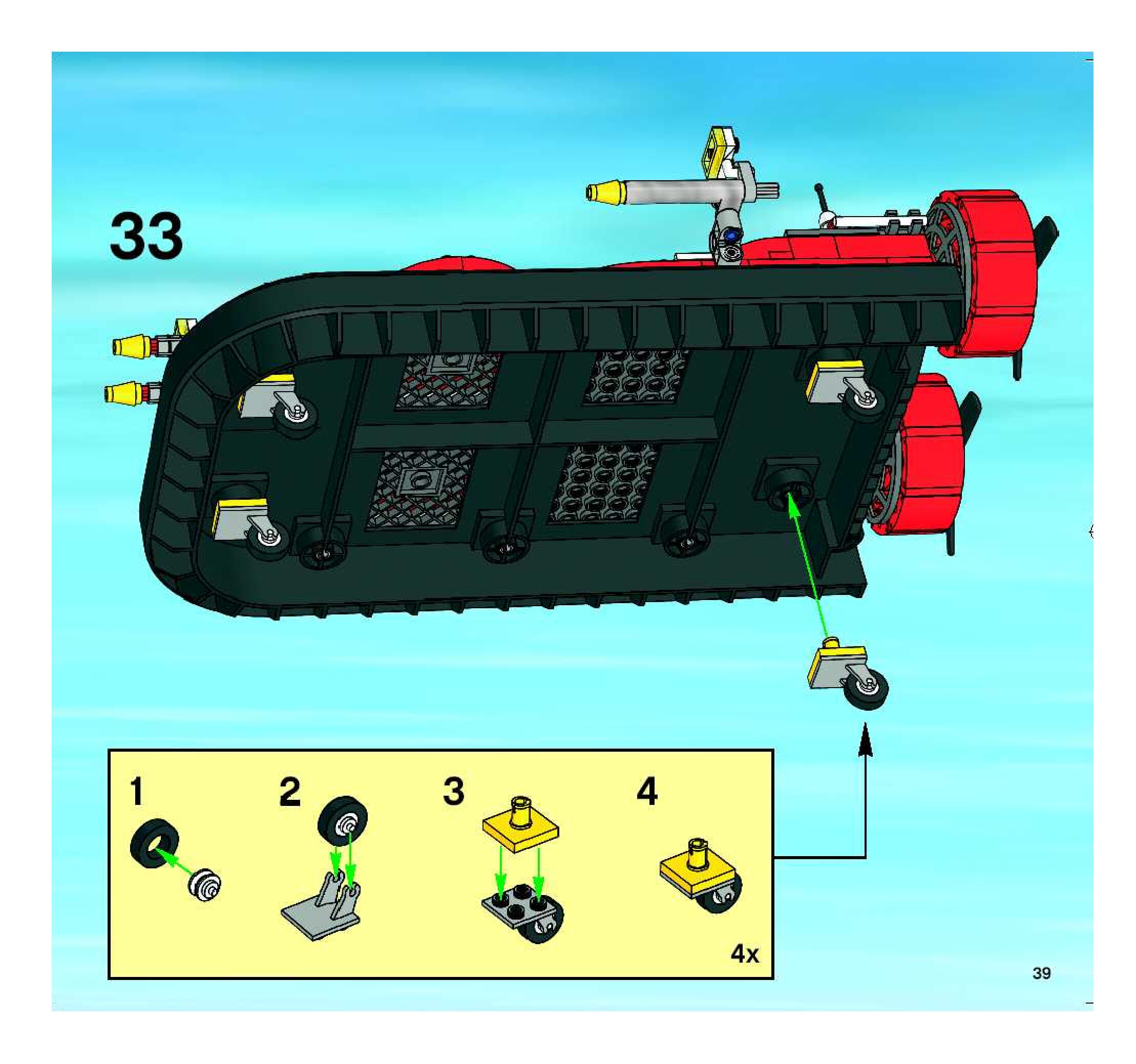 33

1

2

3

4

4x

39