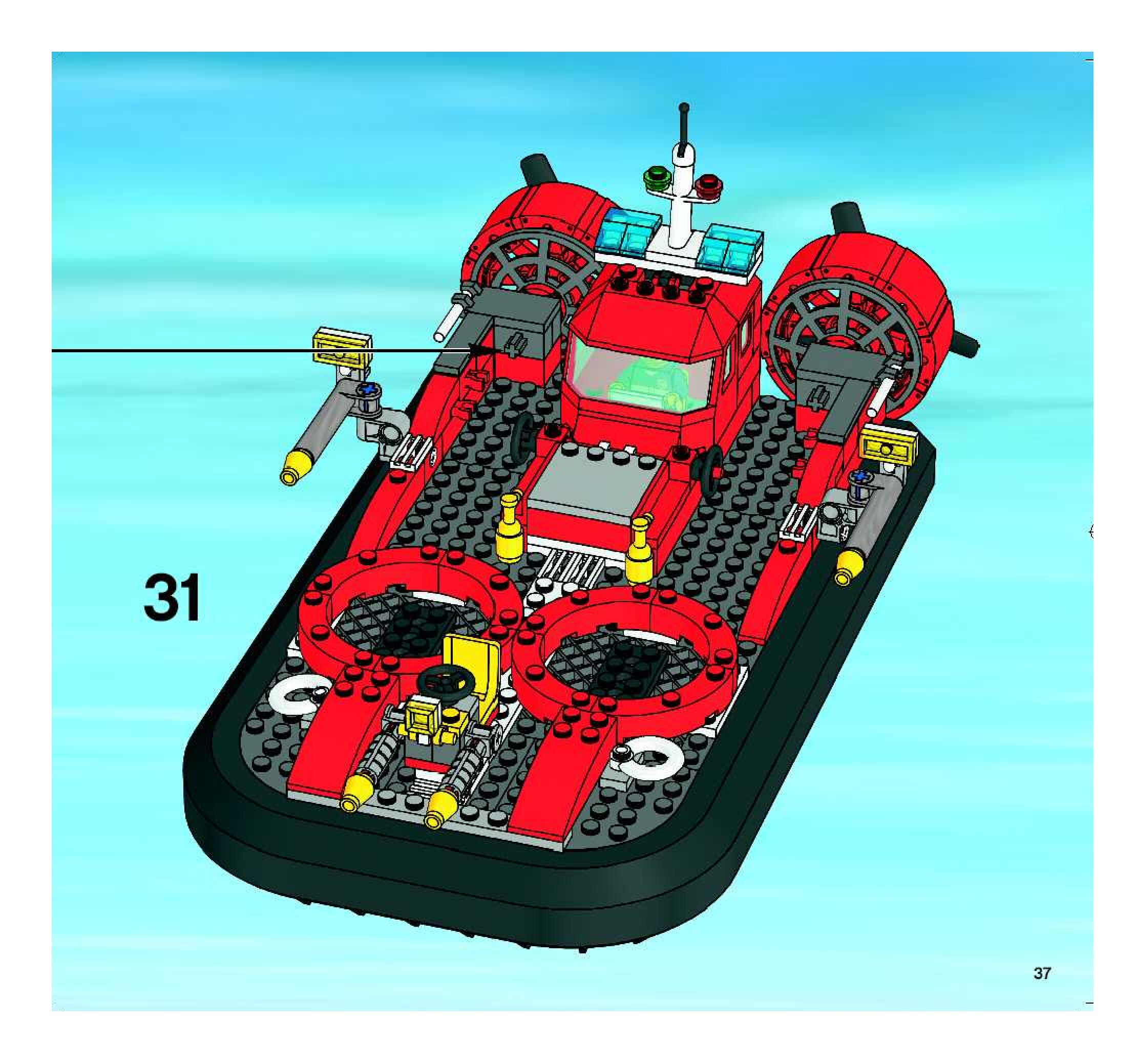 31

37