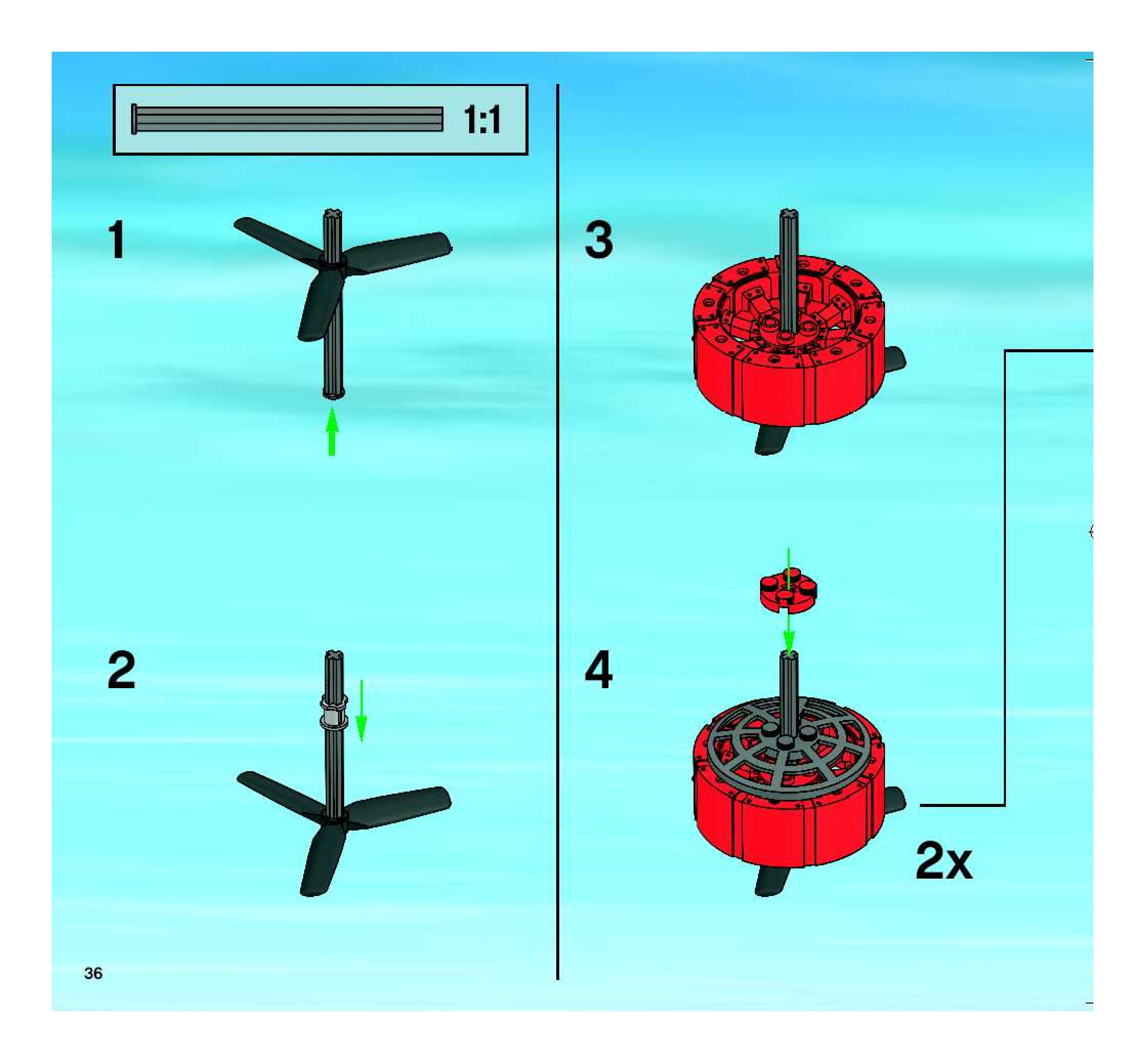 1:1

1

2

3

4

2x

36