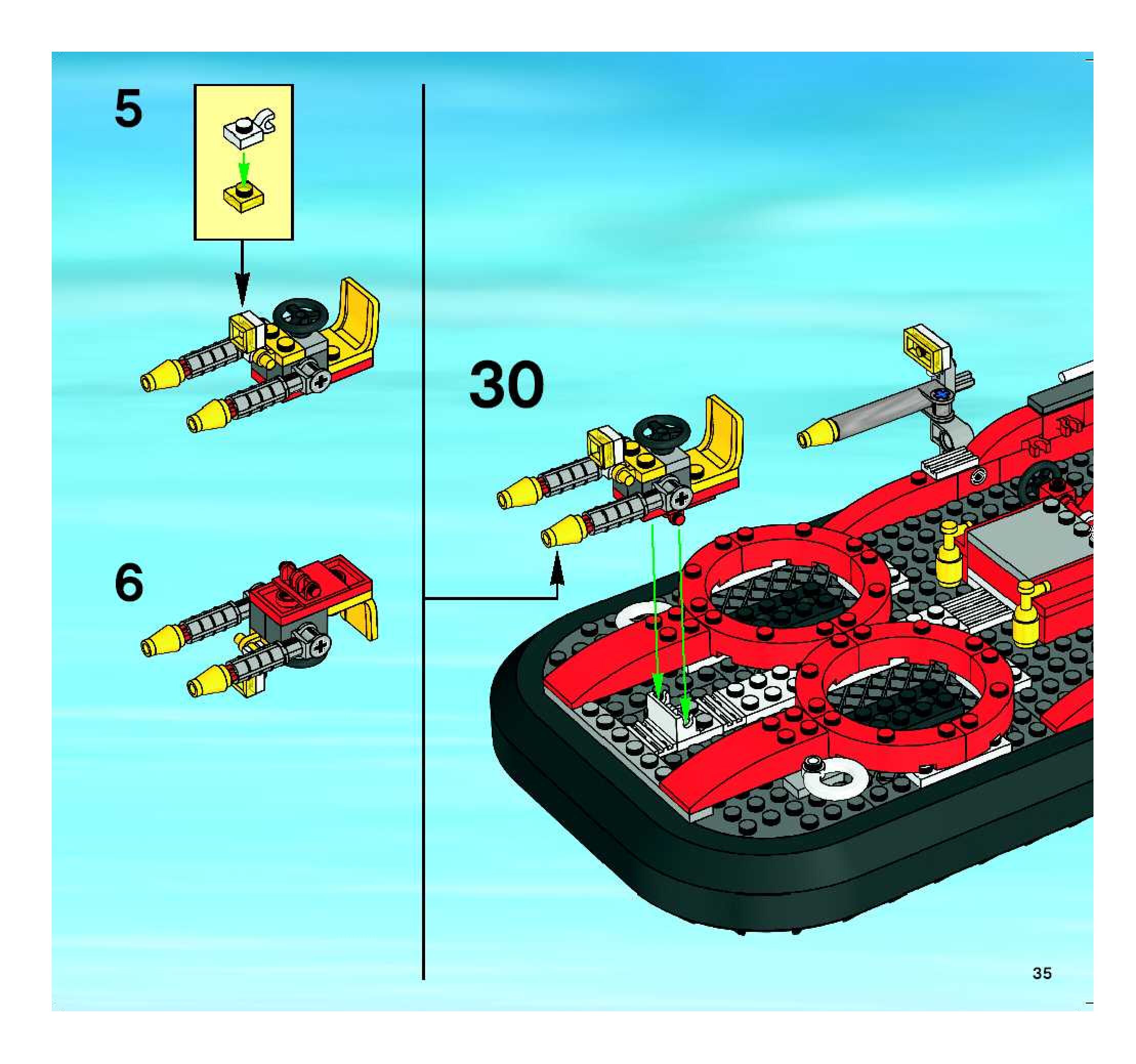 5

6

30

35