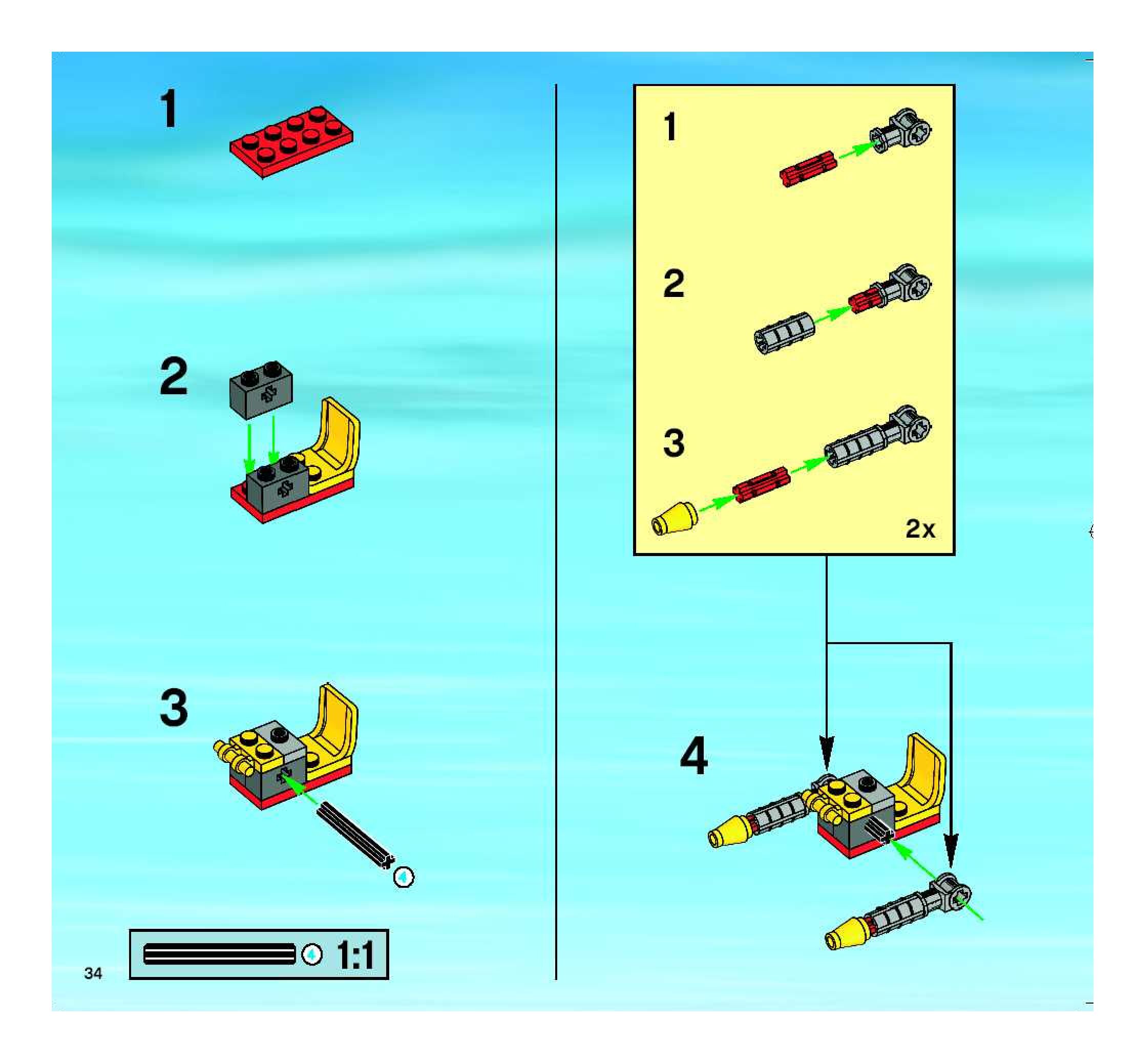 1

2

3

4

4 1:1

34

1

2

3

2x

4