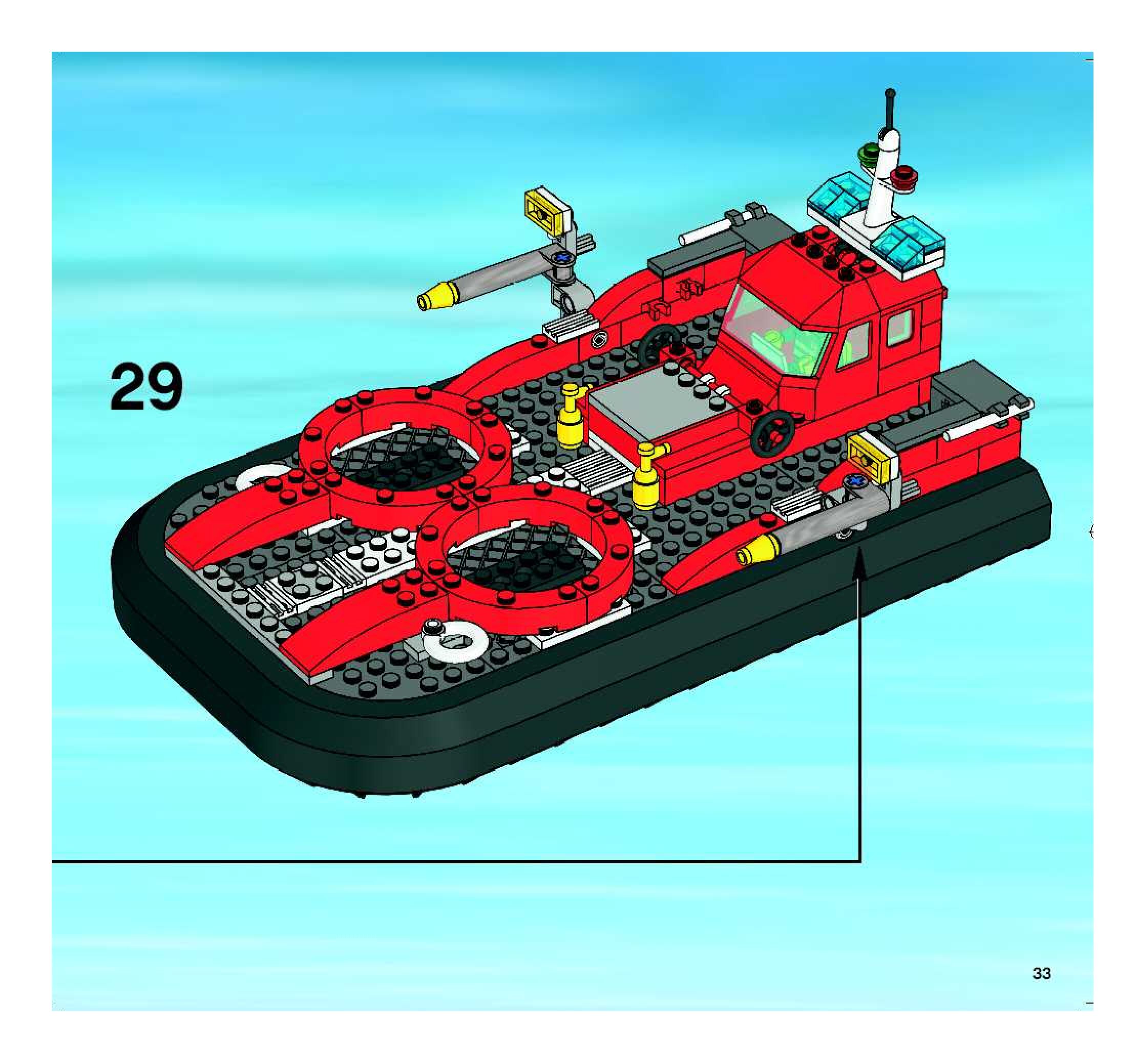 29

33