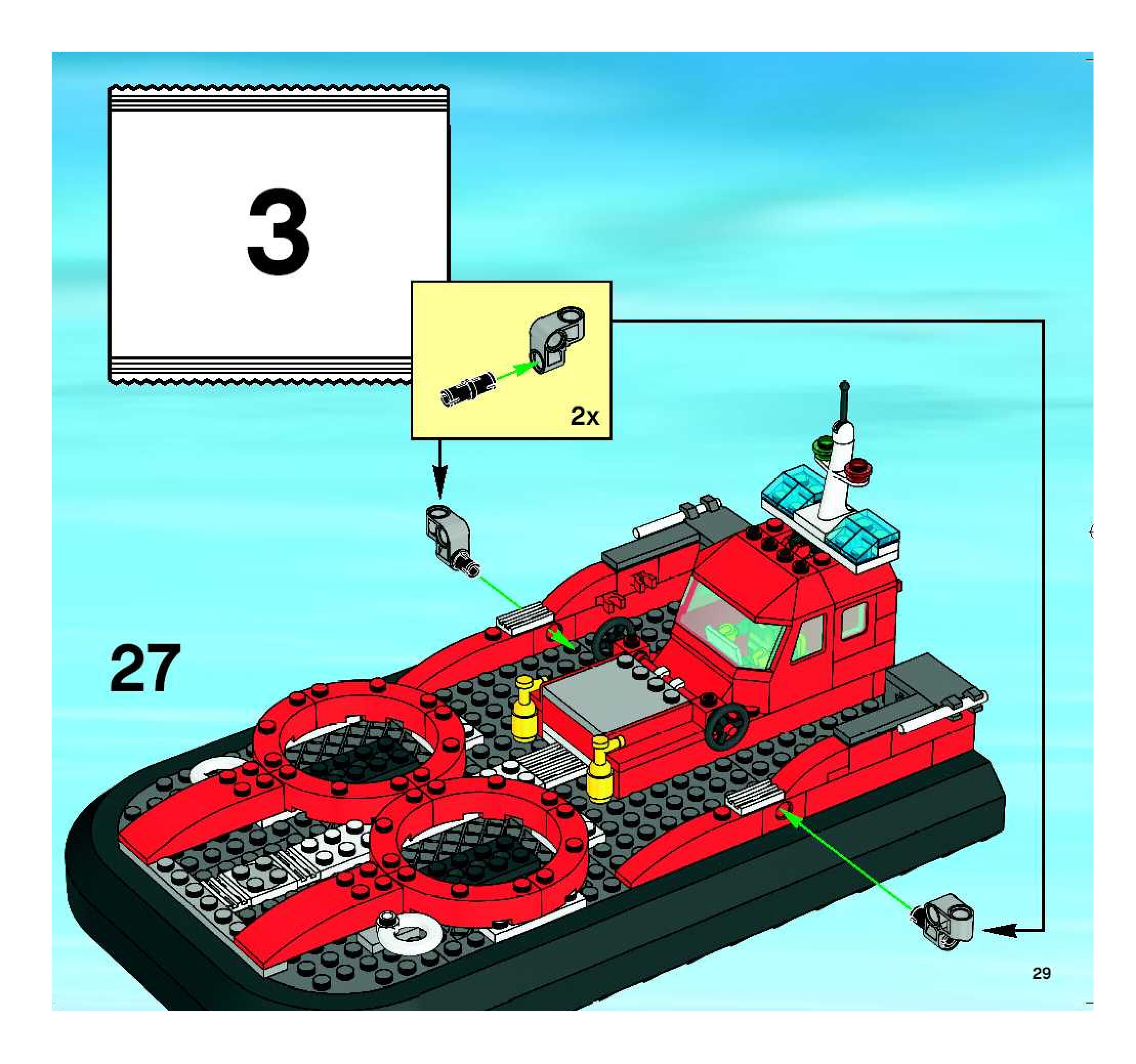 3

2x

27

29