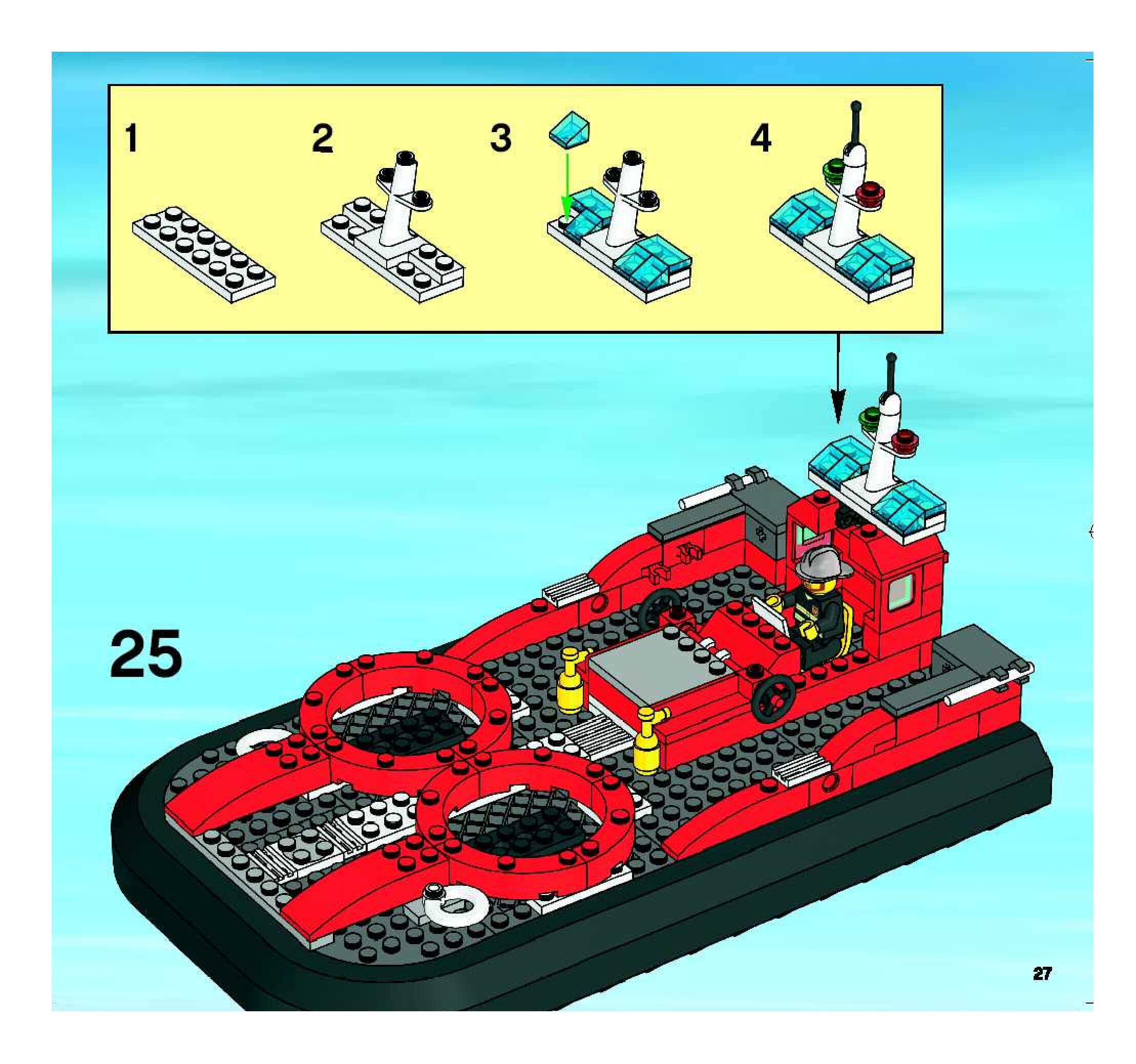 1

2

3

4

25

27