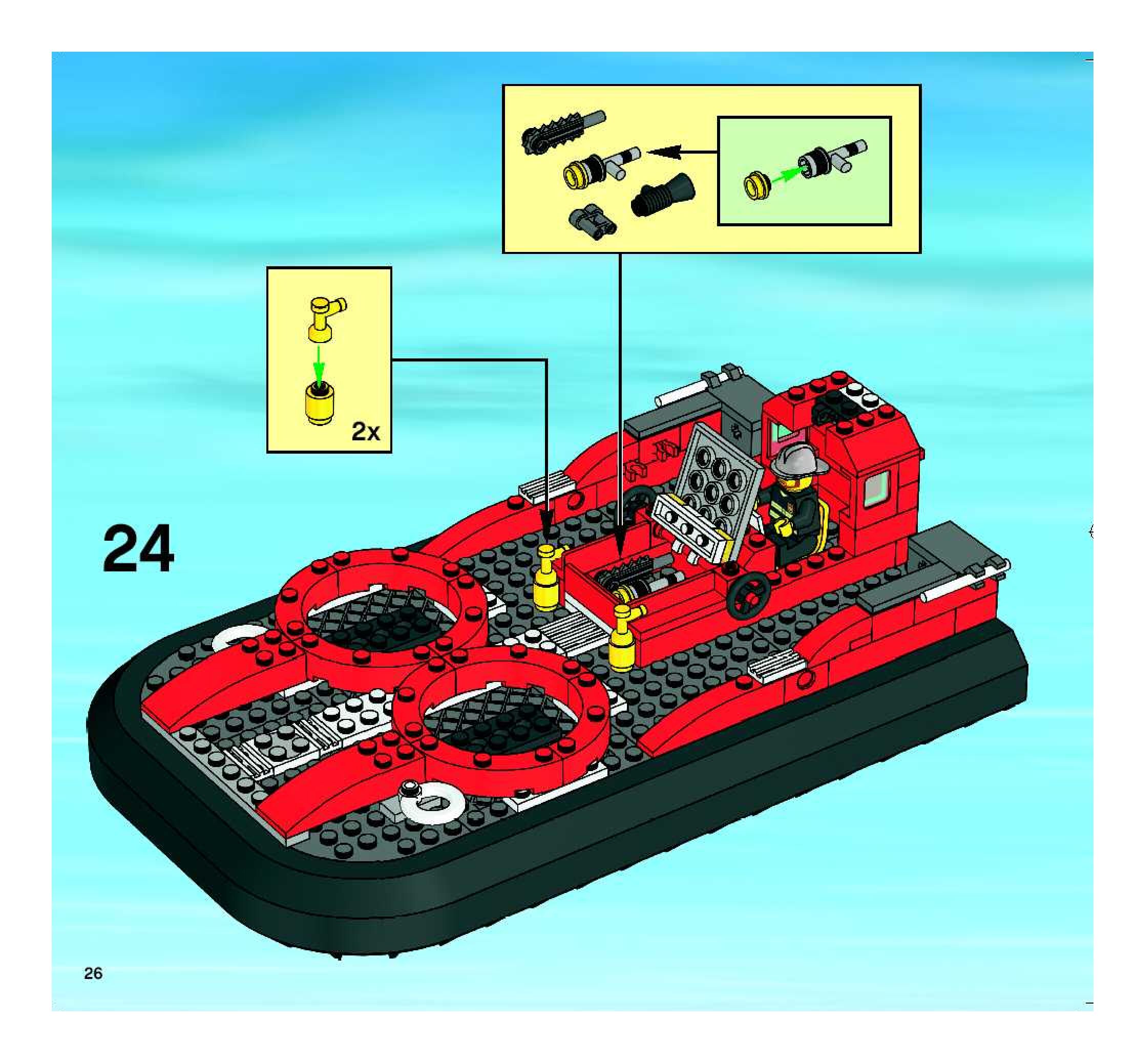 2x

24

26