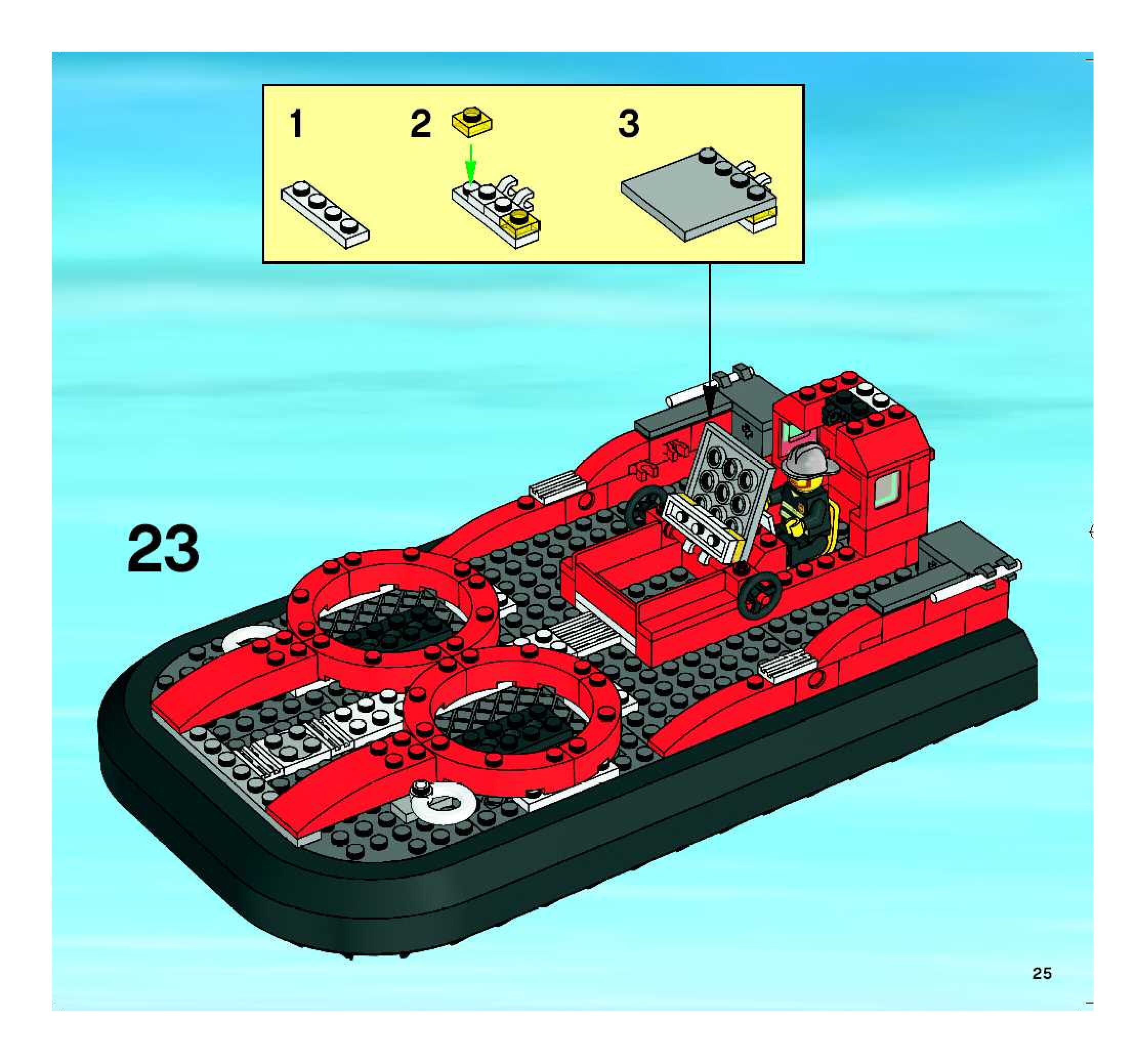 1

2

3

23

25