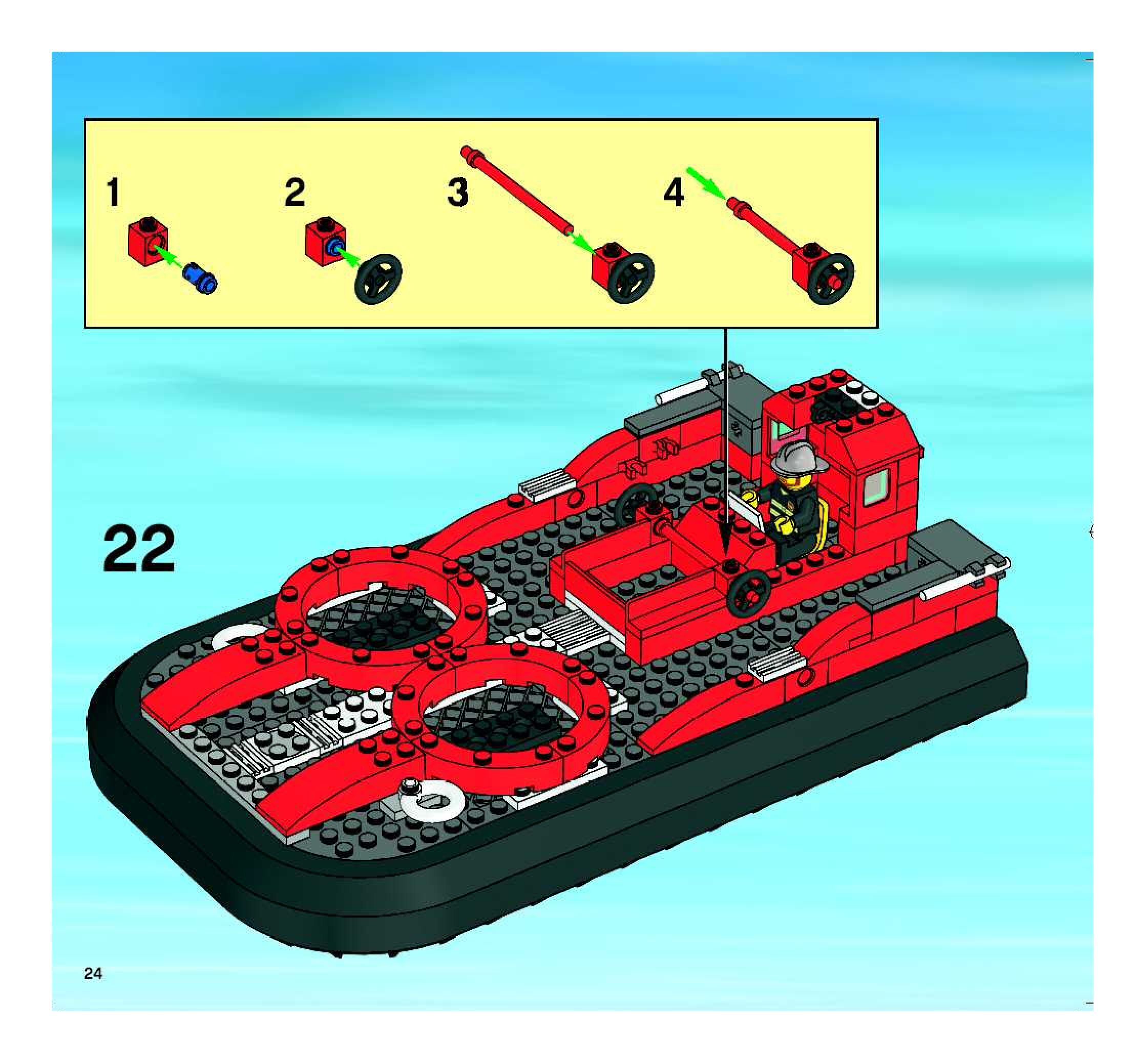 1
2
3
4
22
24