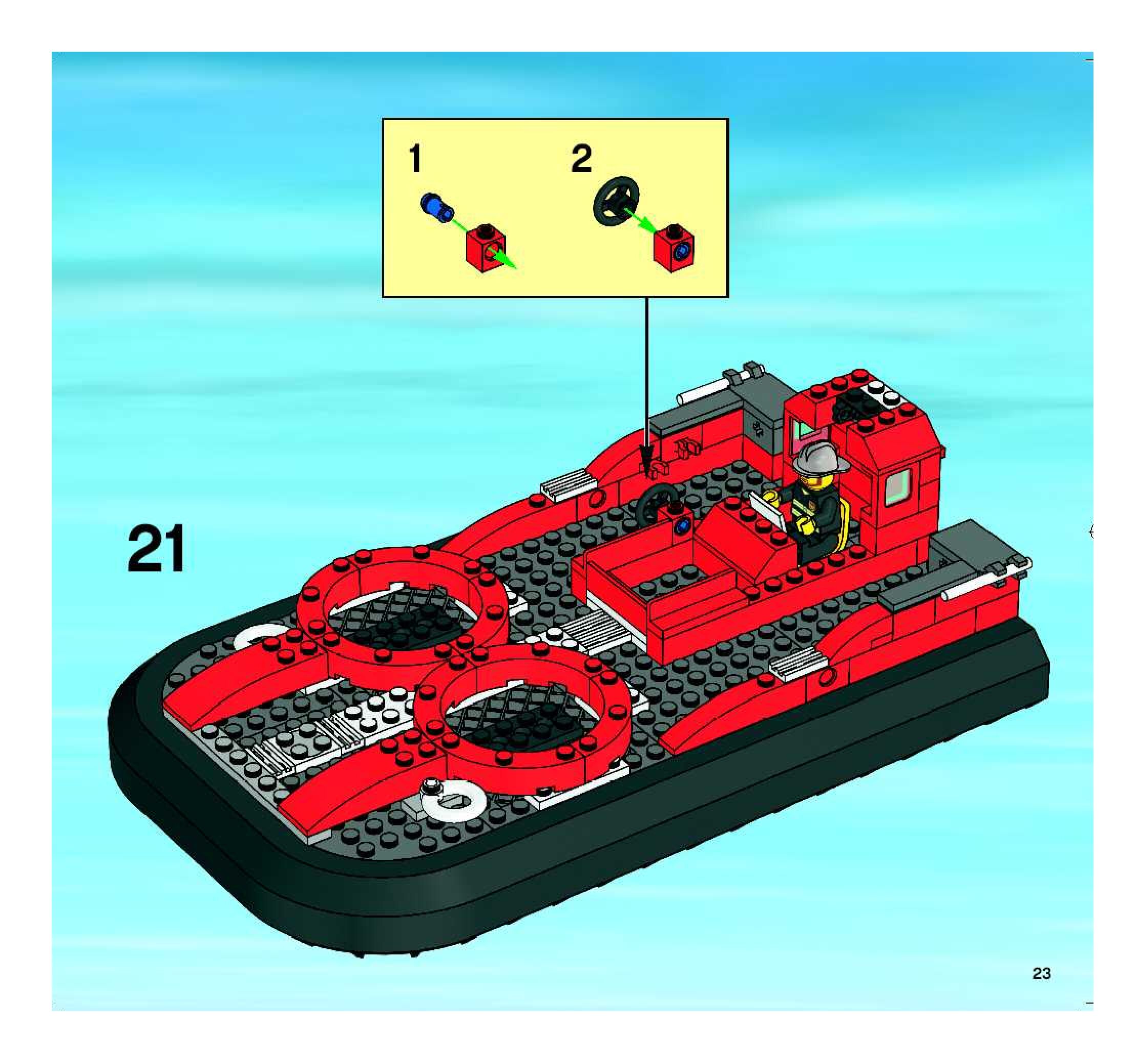 1

2

21

23