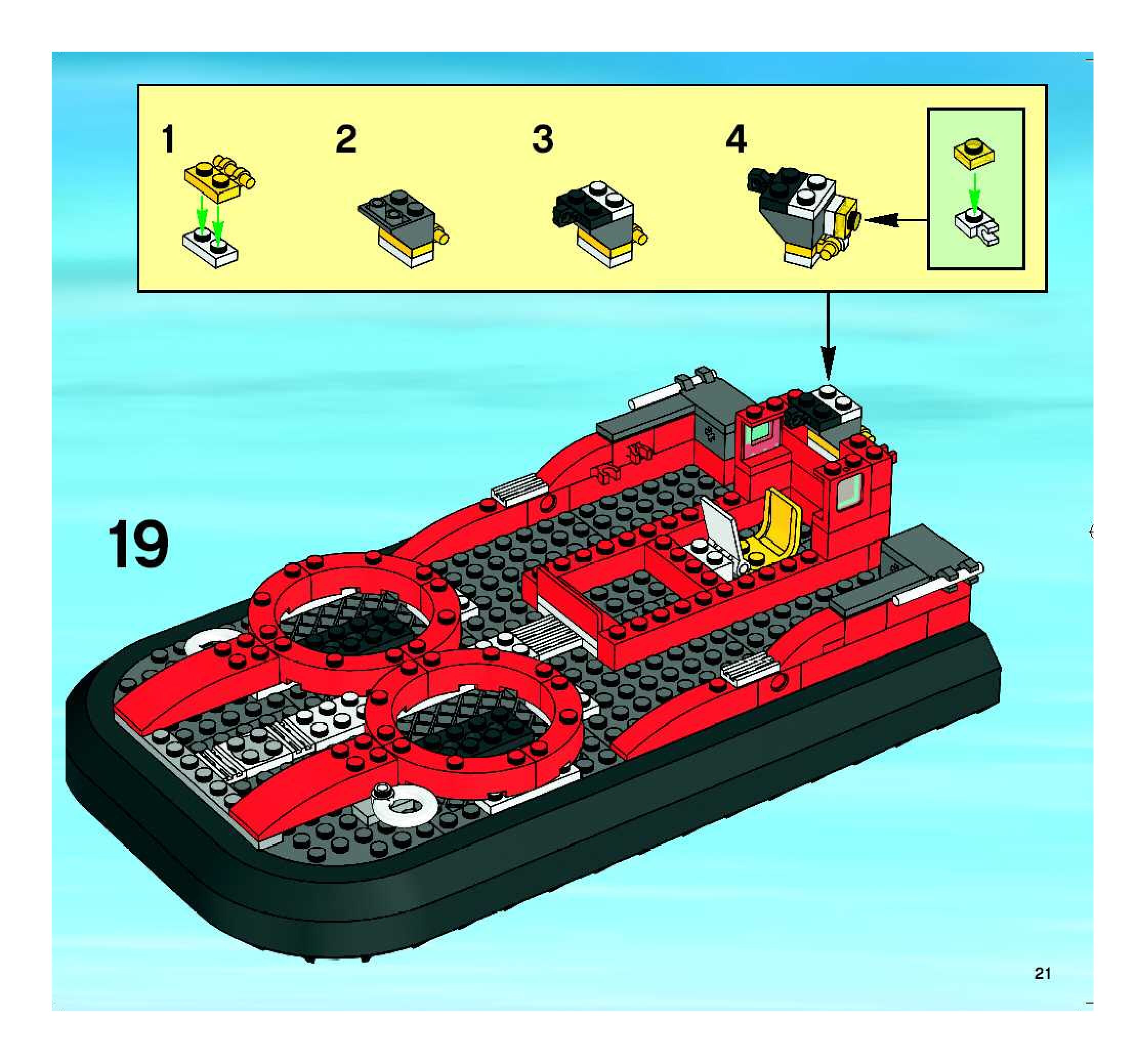 1
2
3
4

19

21