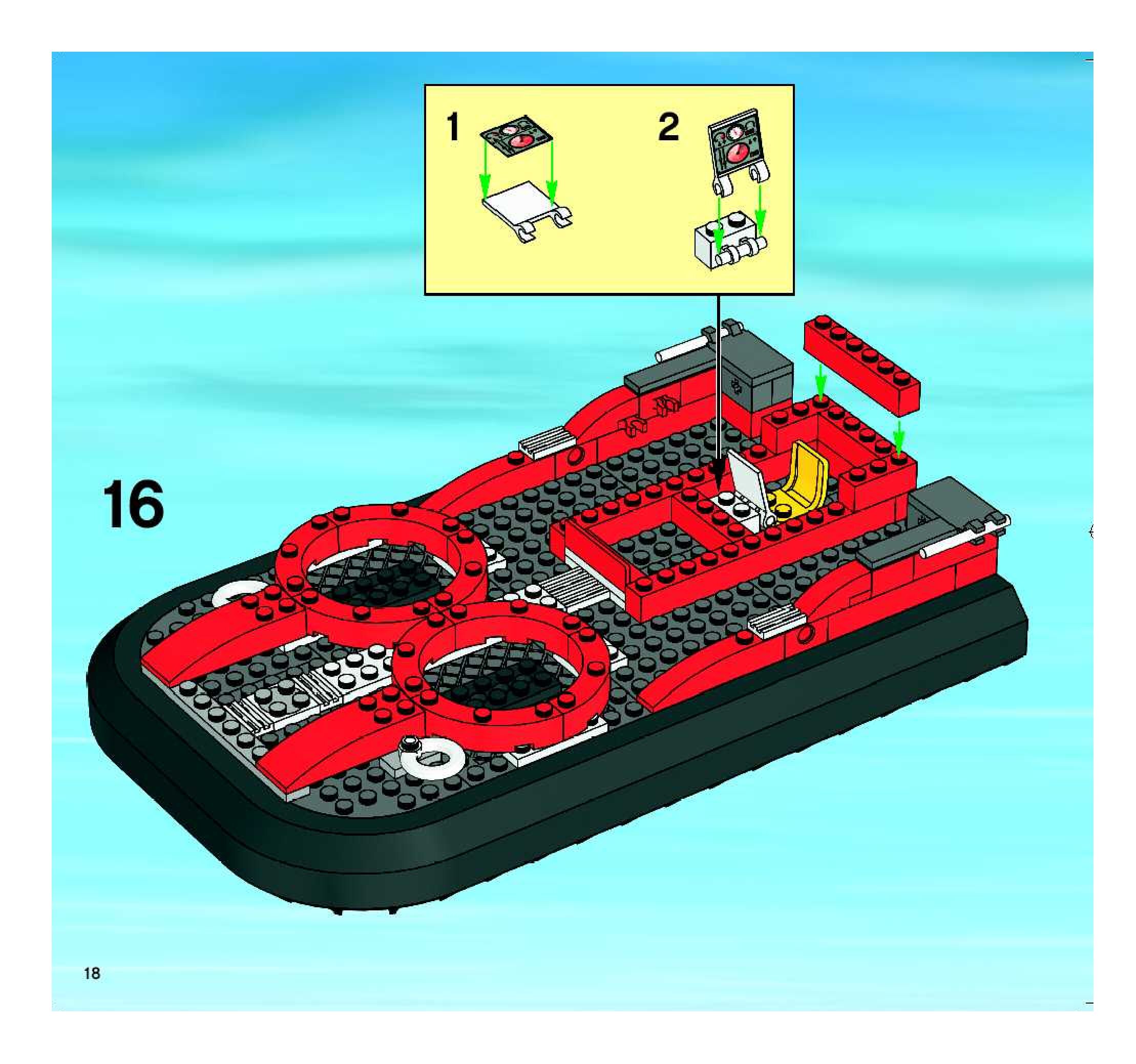 1

2

16

18