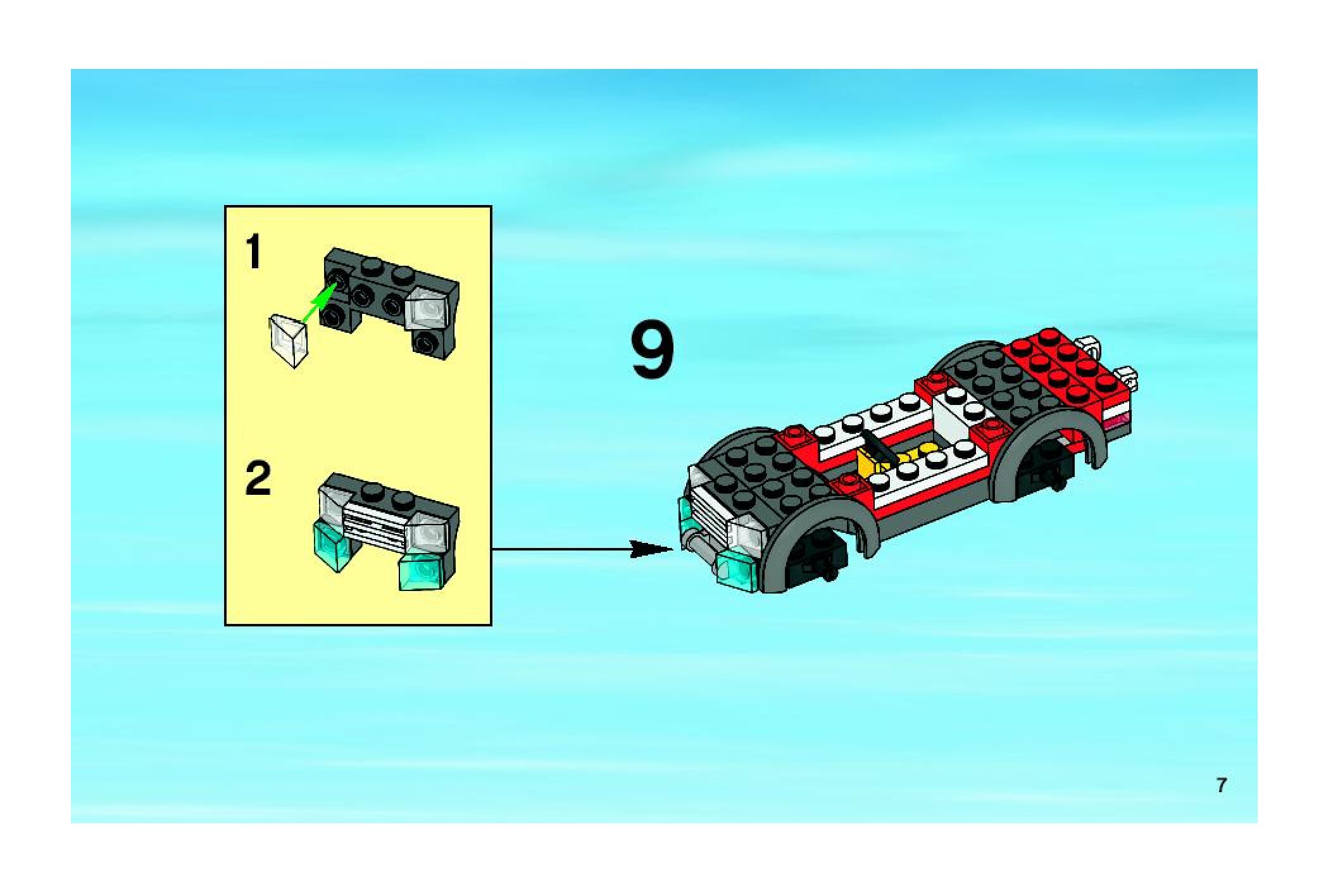 1

2

9

7