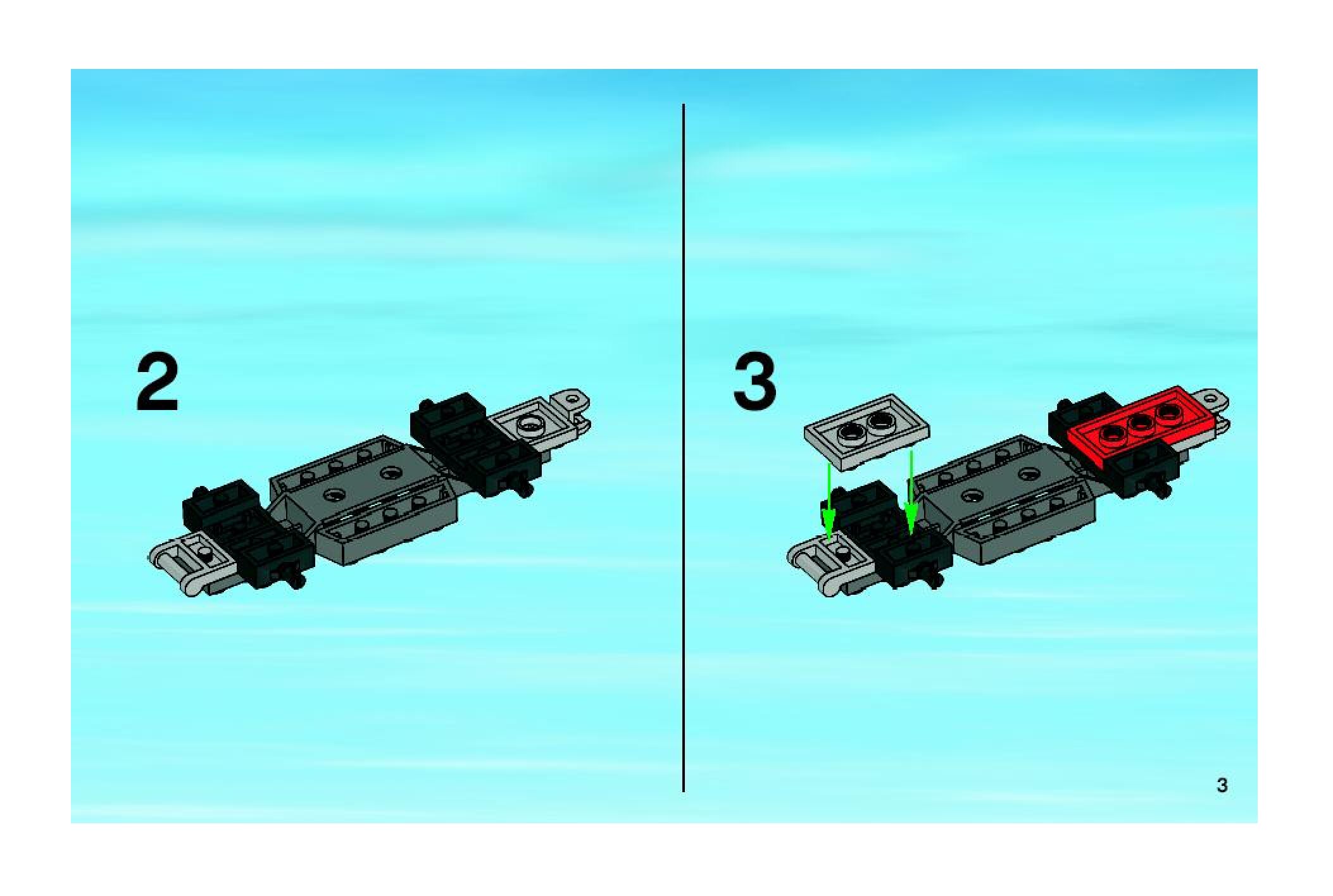 2

3

3