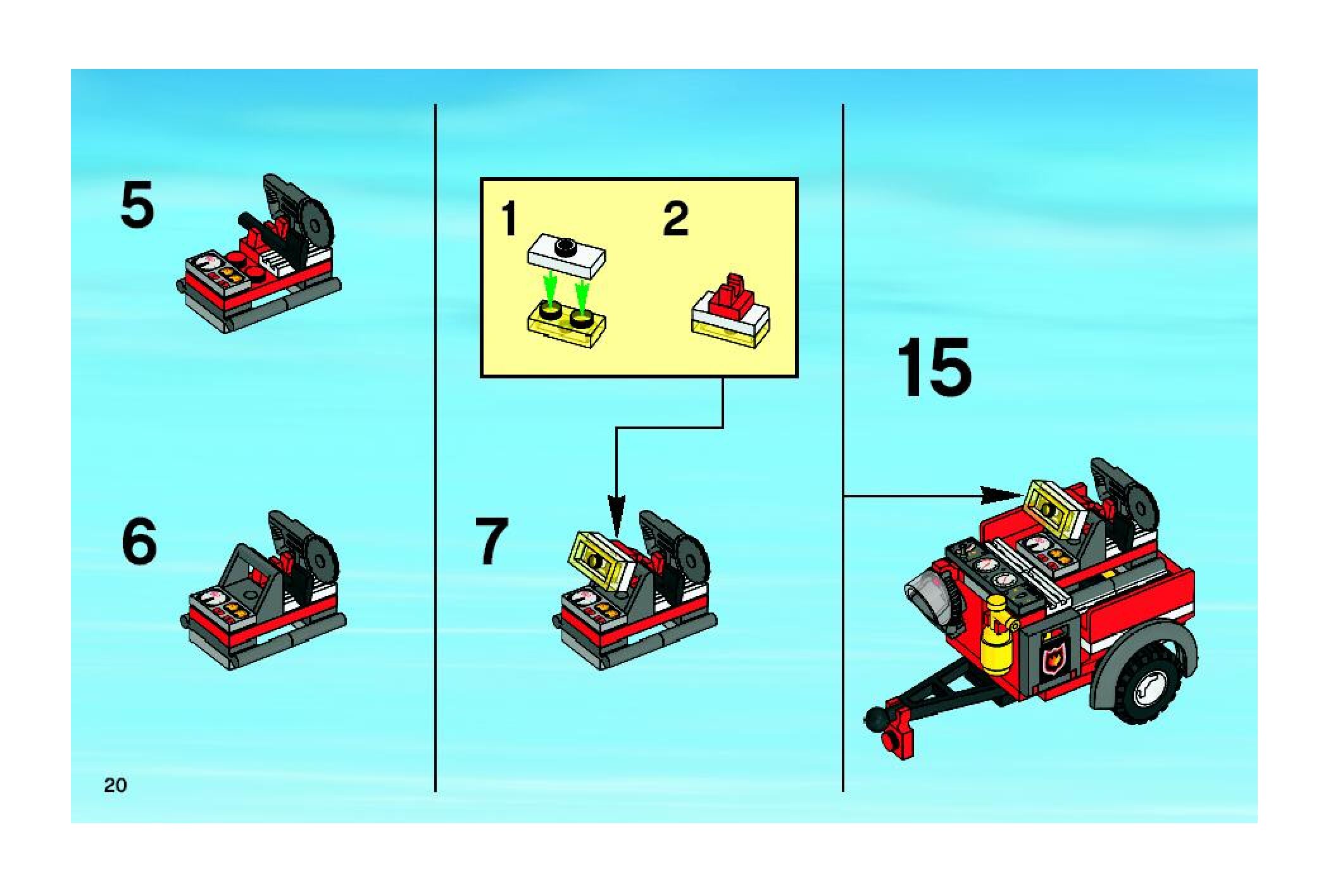 5

6

1

2

7

15

20