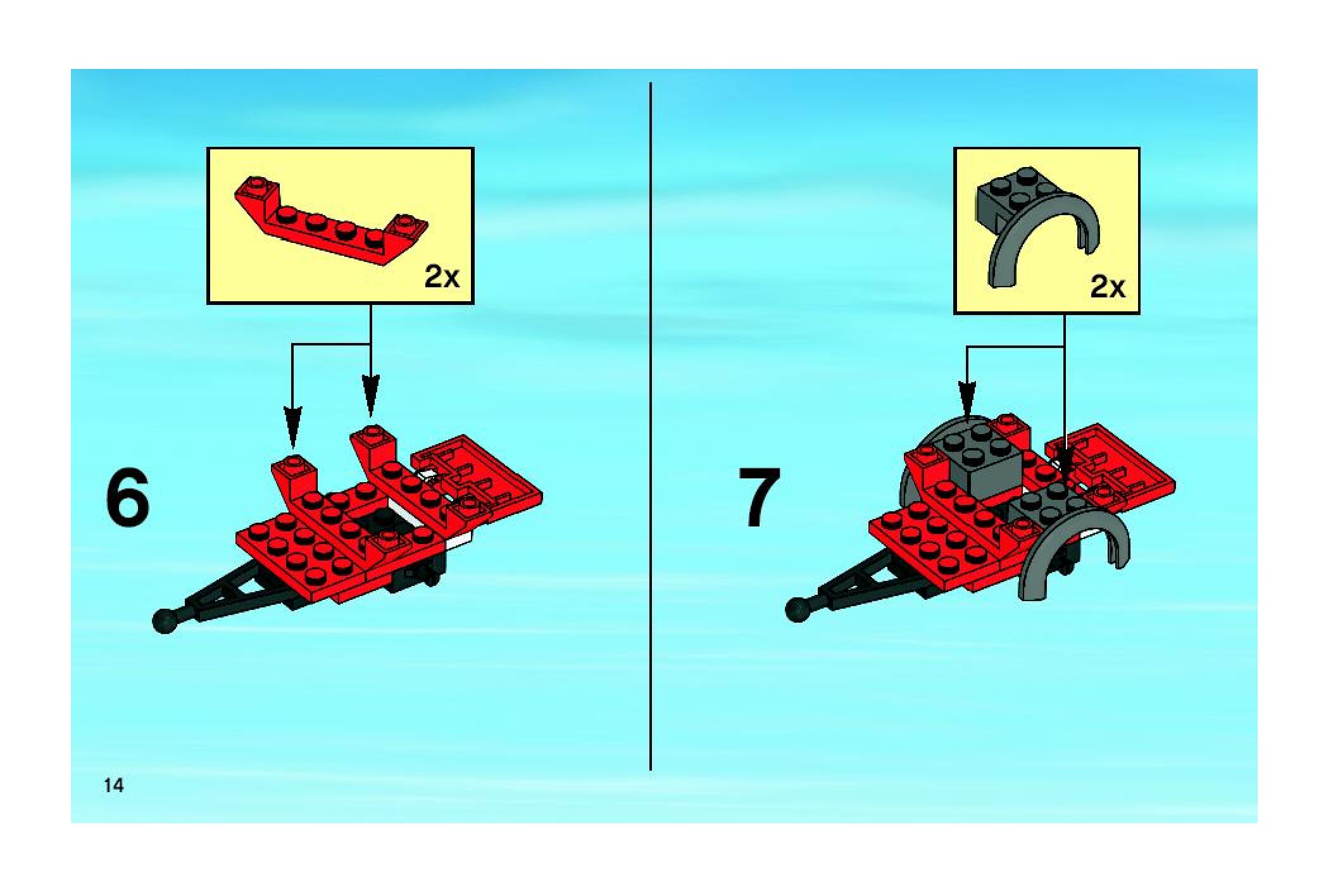 2x

6

2x

7

14