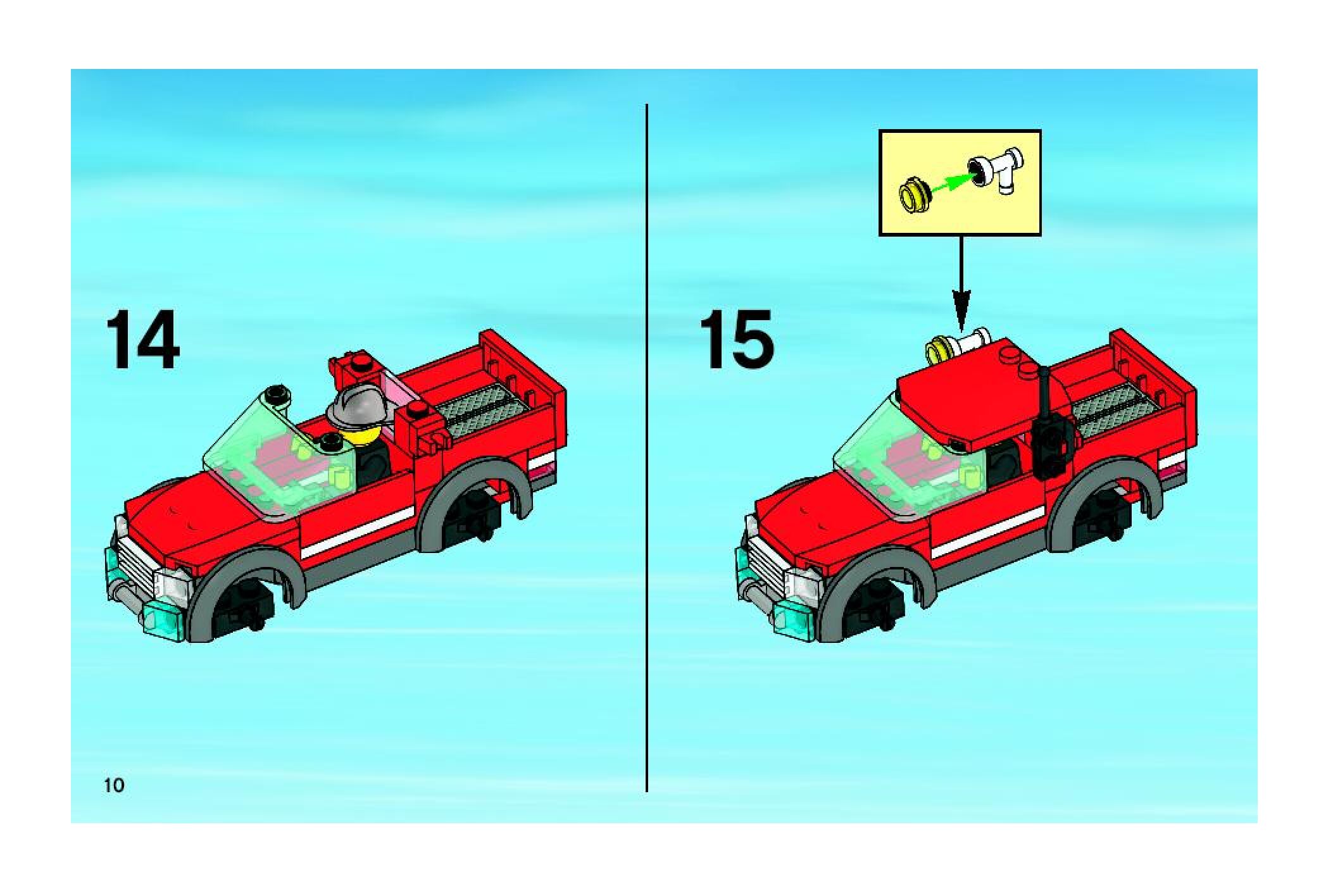 14

15

10