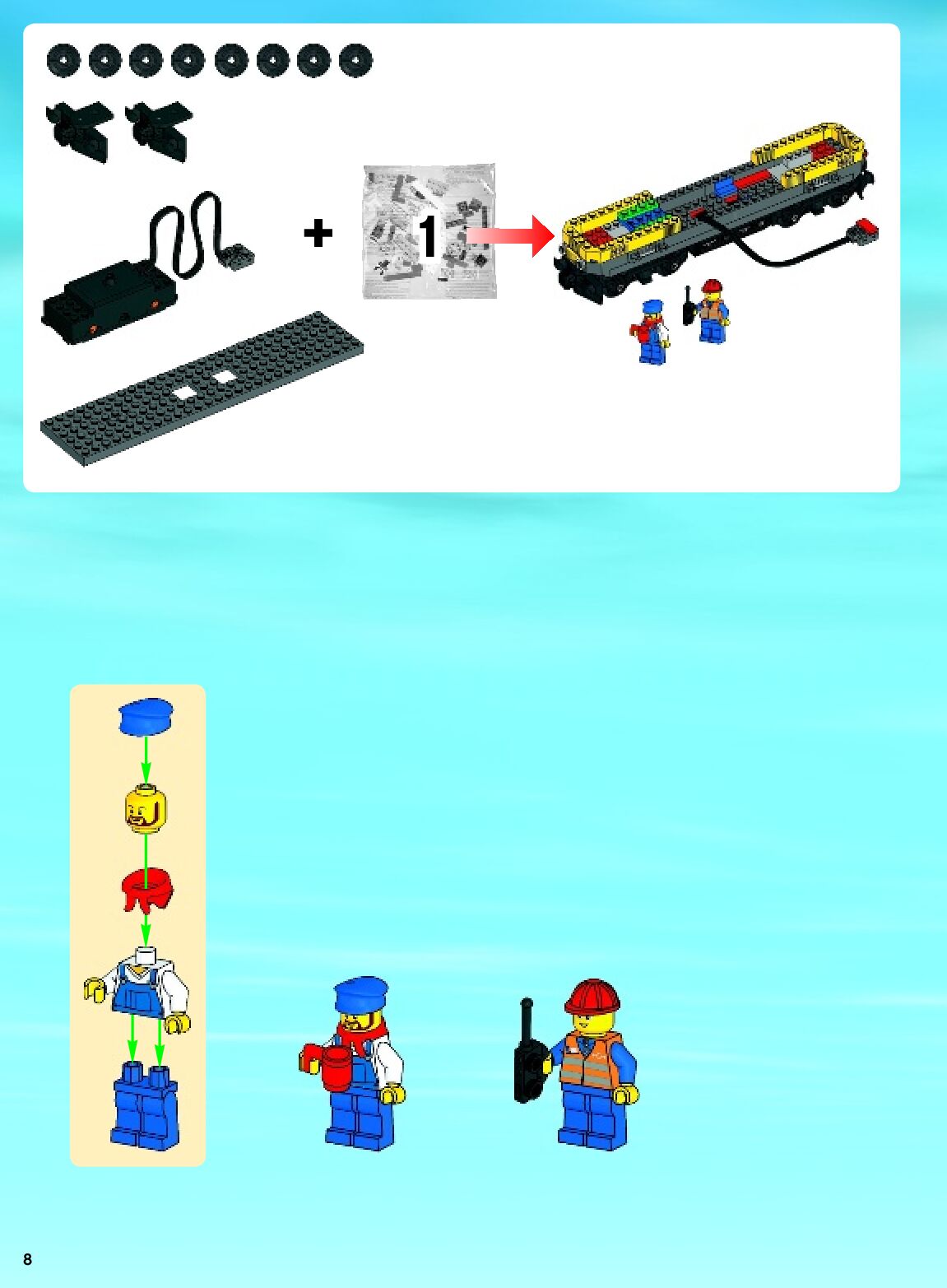 +

1

8