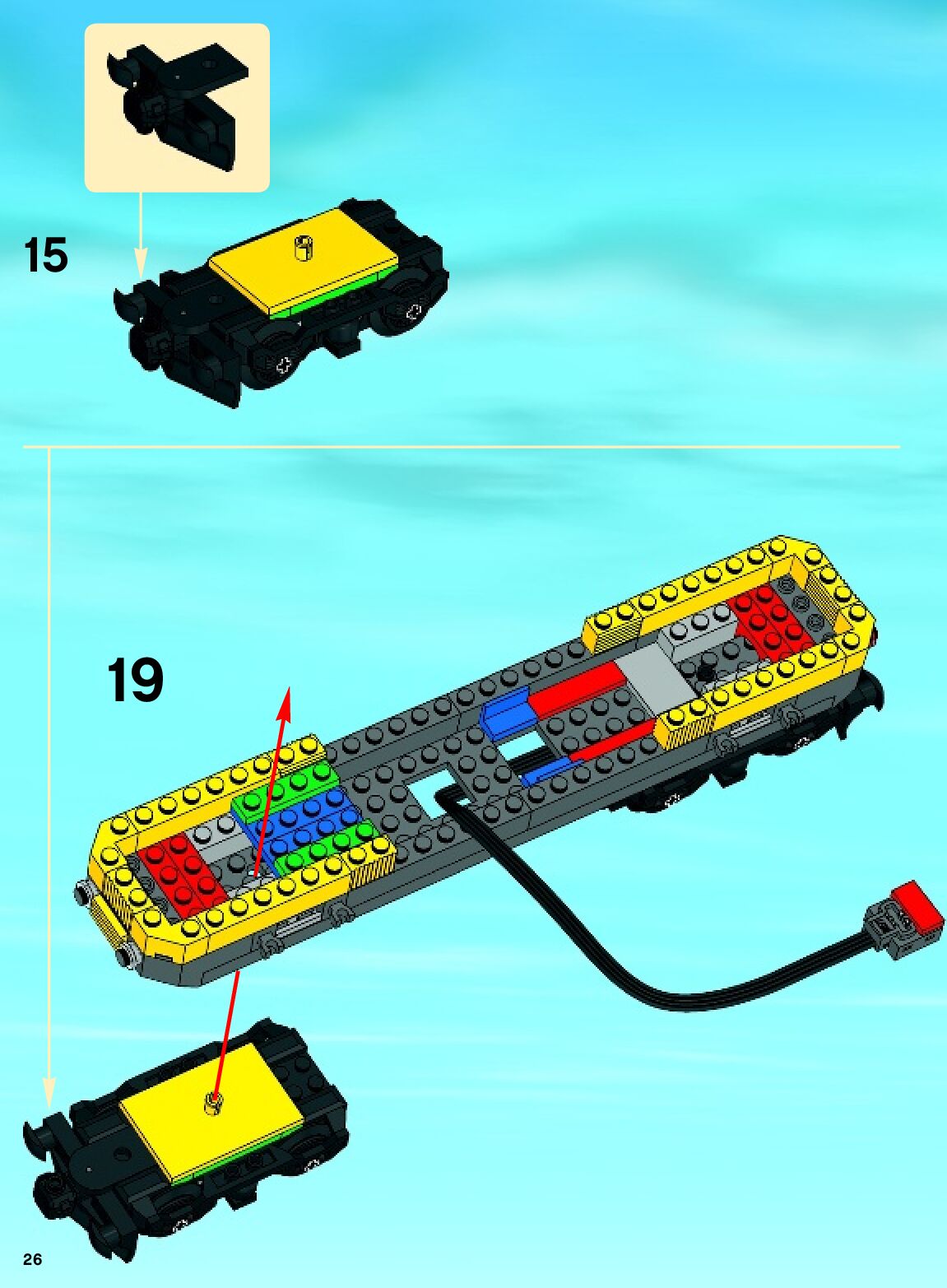 15

19

26