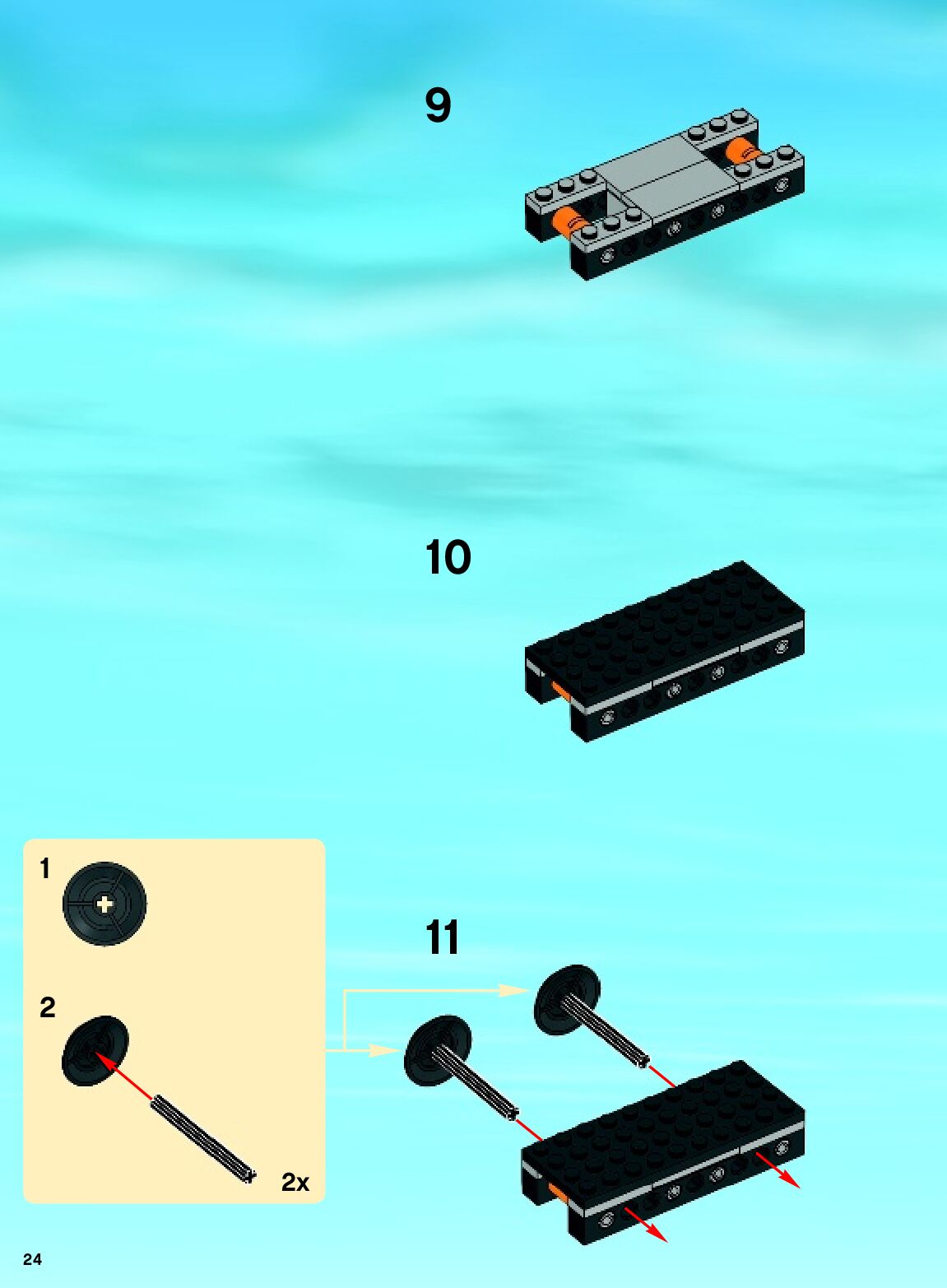 9

10

1

2

2x

11

24