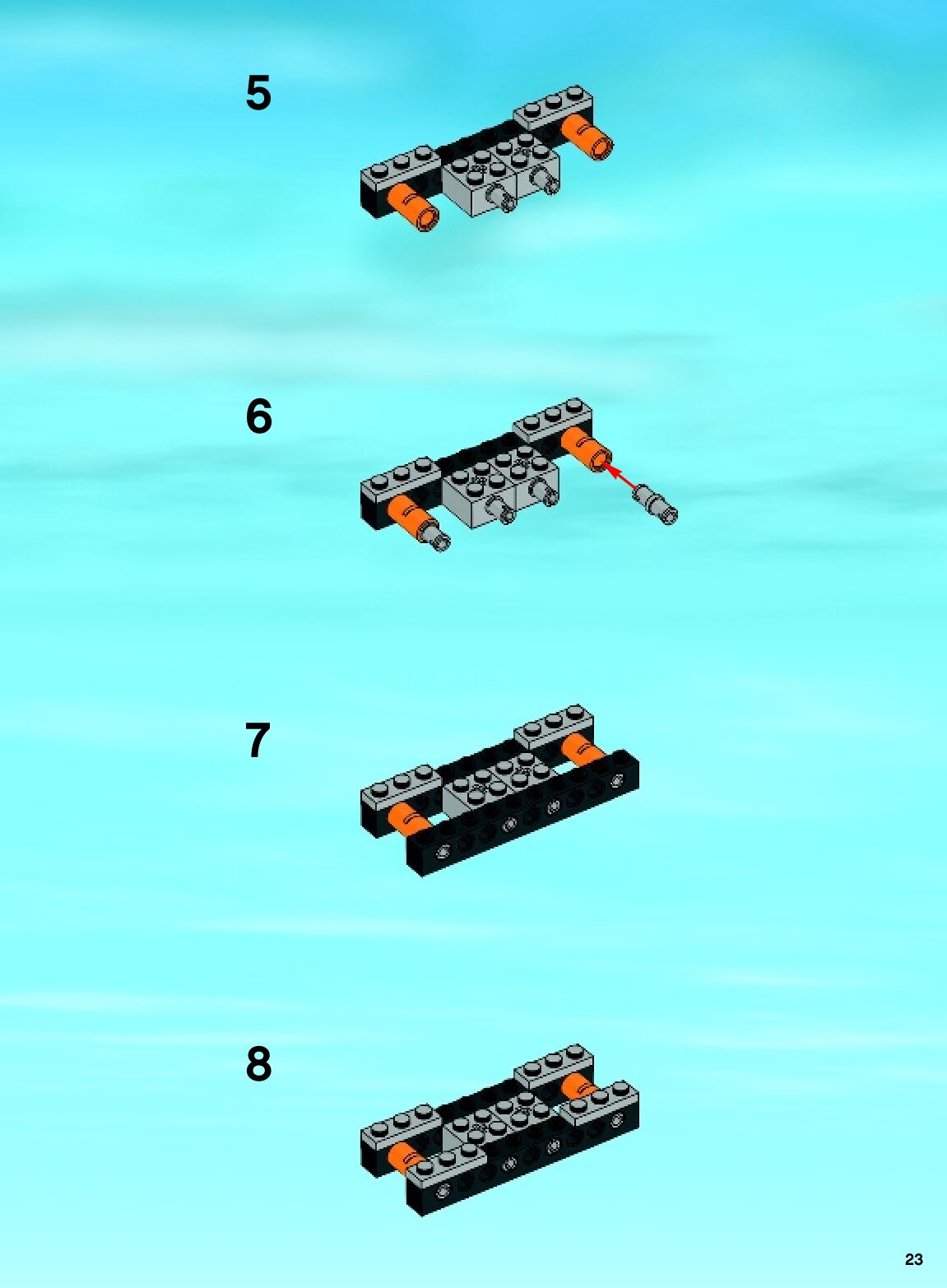 5

6

7

8

23