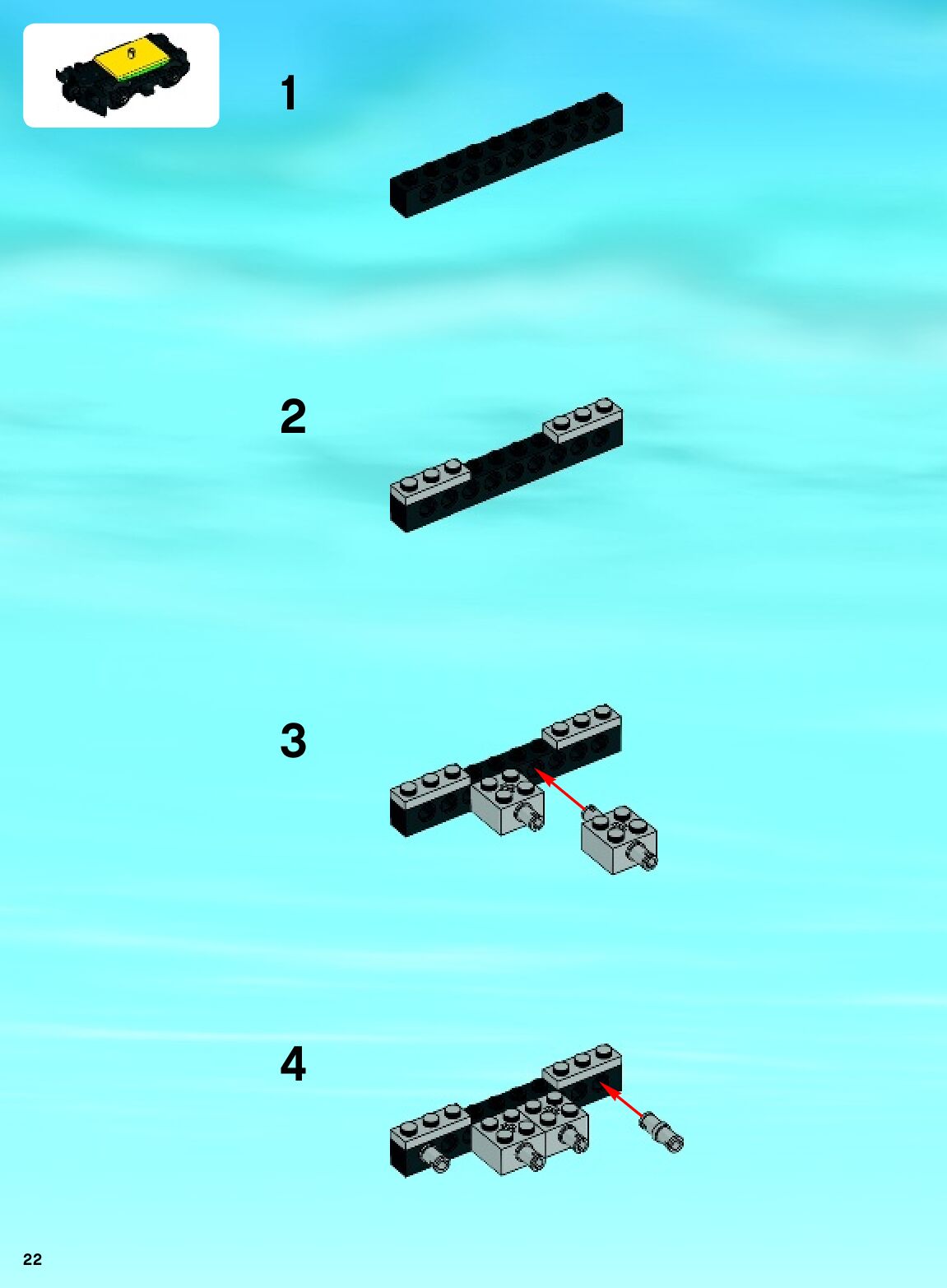 1

2

3

4

22