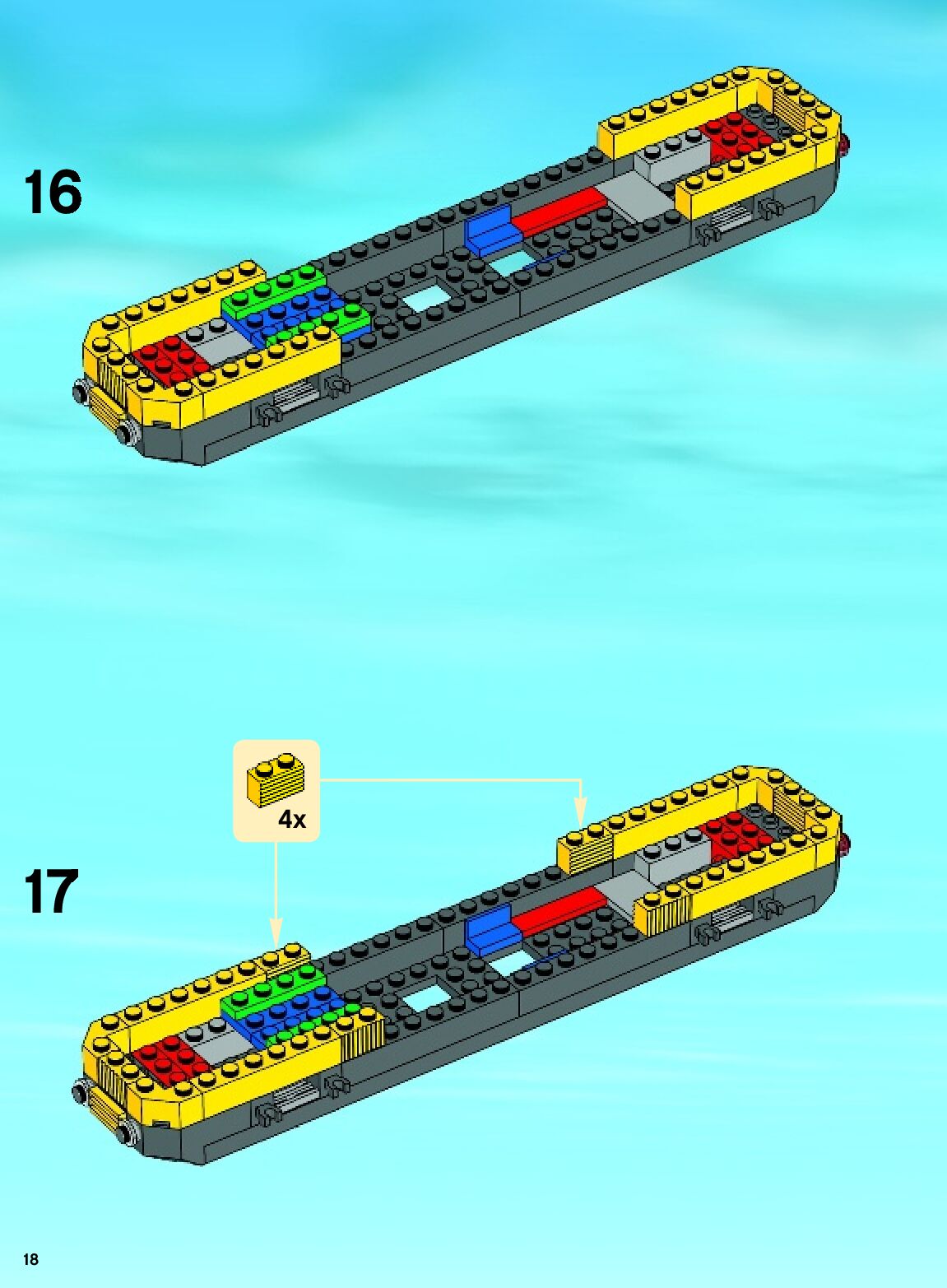 16

4x

17

18